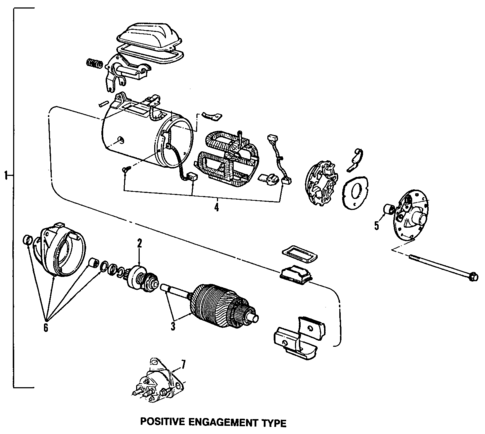 1
4
5
2
6
3
7
POSITIVE ENGAGEMENT TYPE