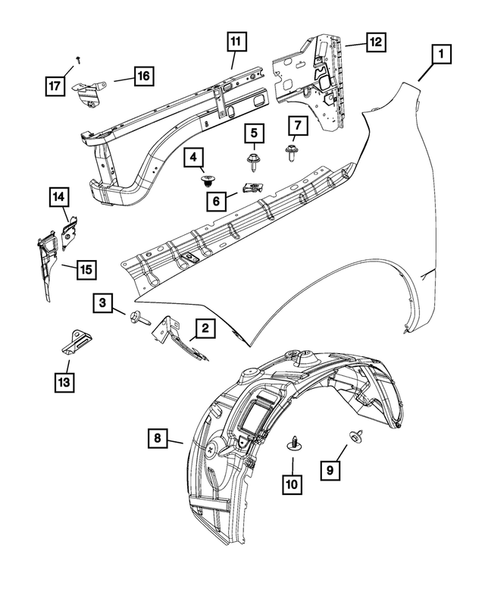 11
12
1
17
16
5
7
4
6
14
15
3
2
13
8
10
9