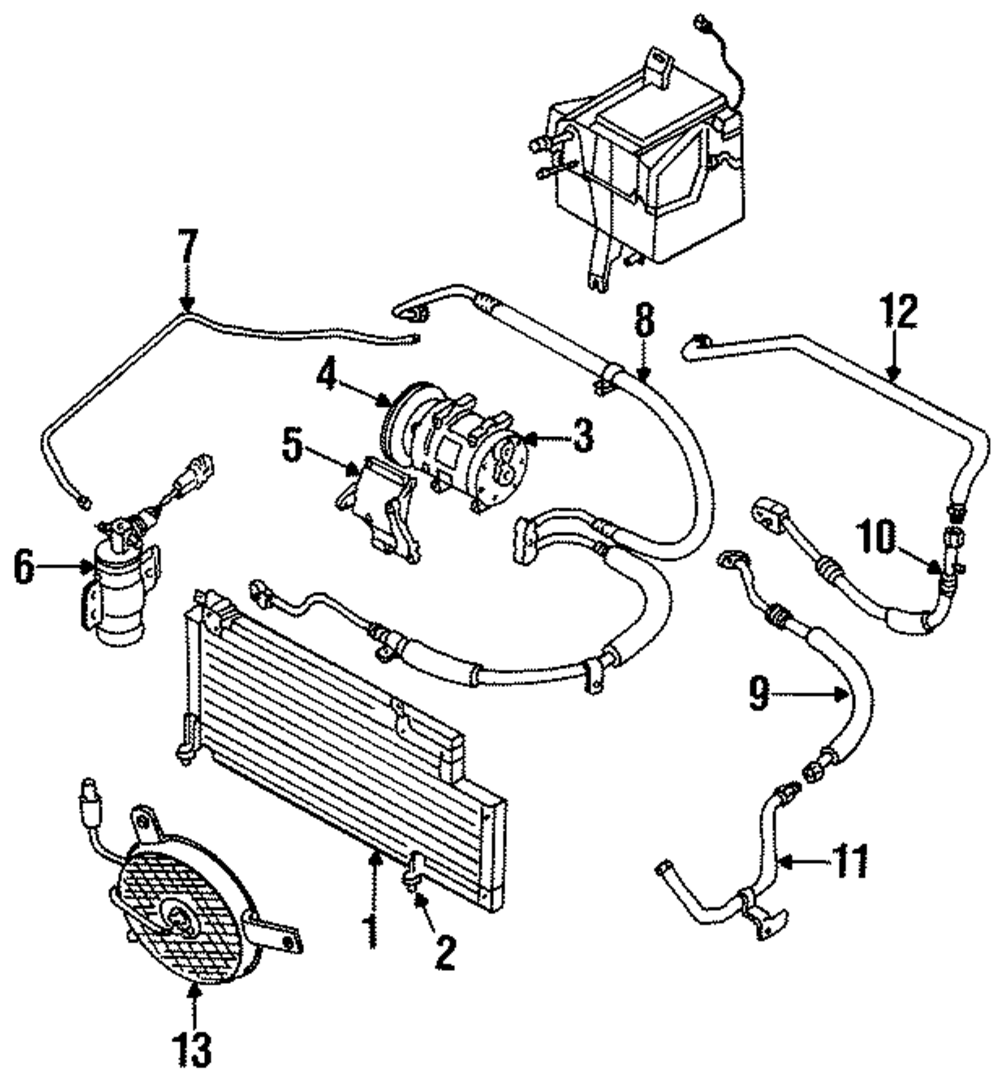 7
8
12
4
3
5
10
6
9
11
1
2
13