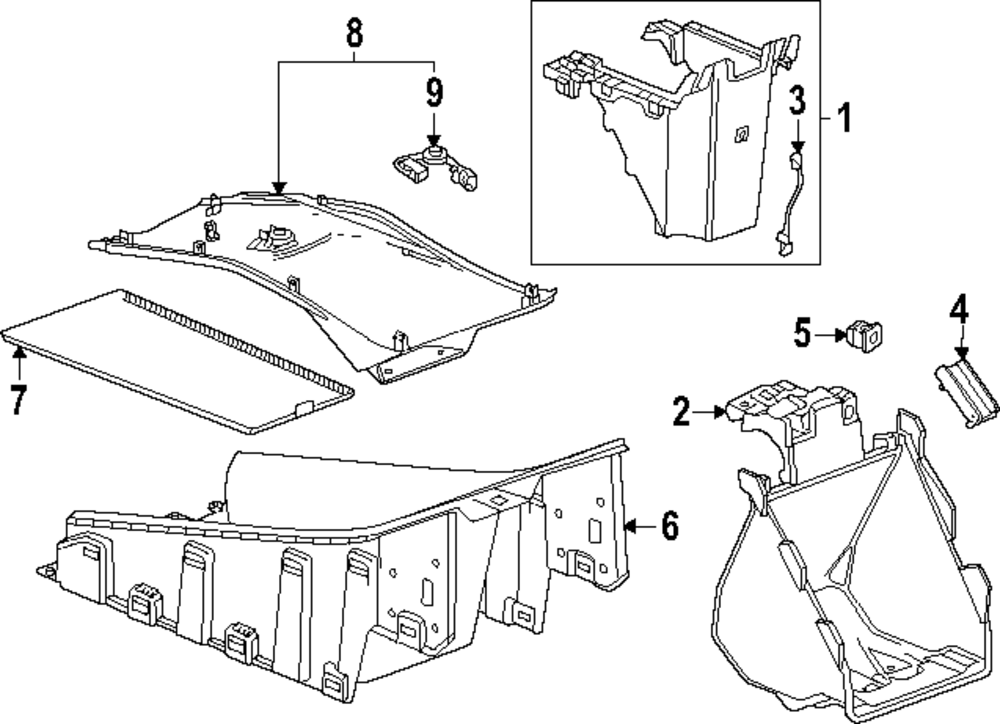 8
9
3
1
5
4
7
2
6