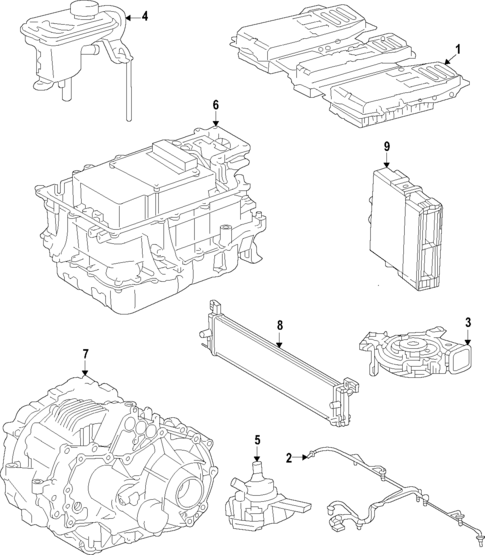 4
1
6
9
8
3
7
5
2