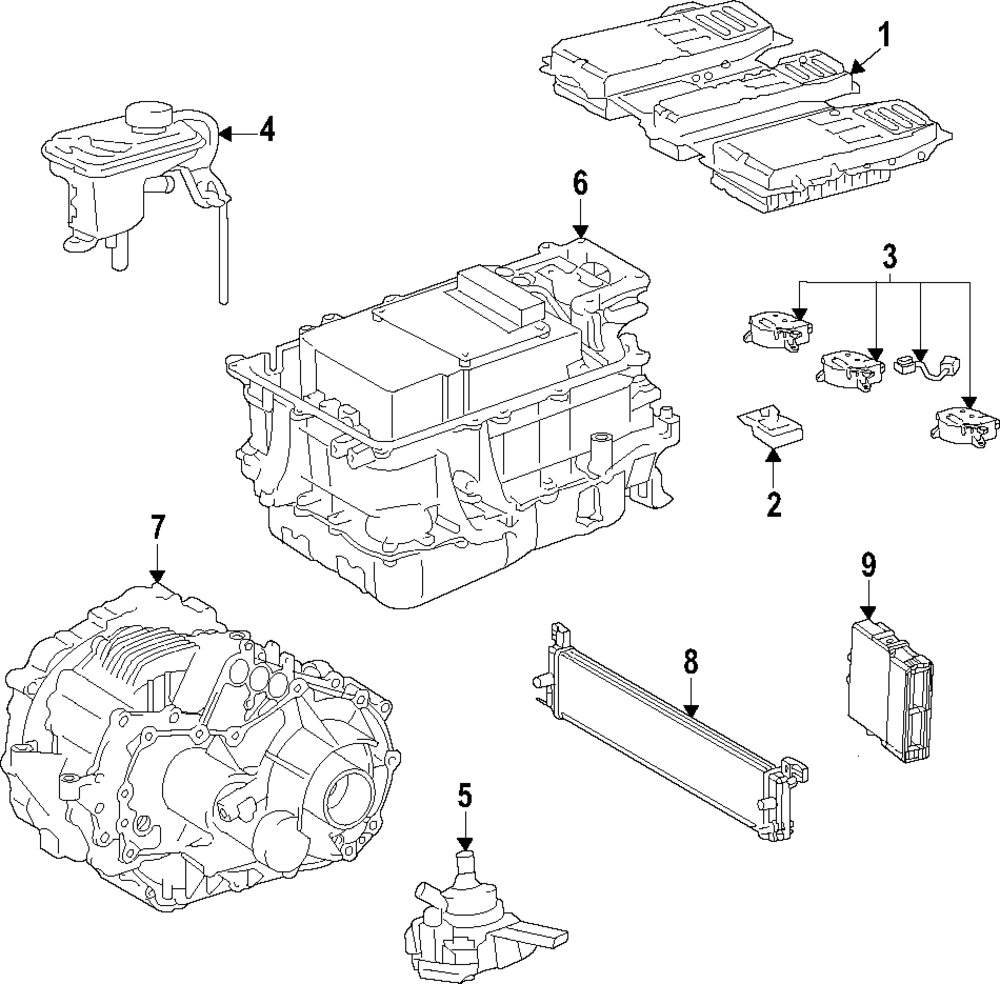 1
4
6
3
2
7
9
8
5