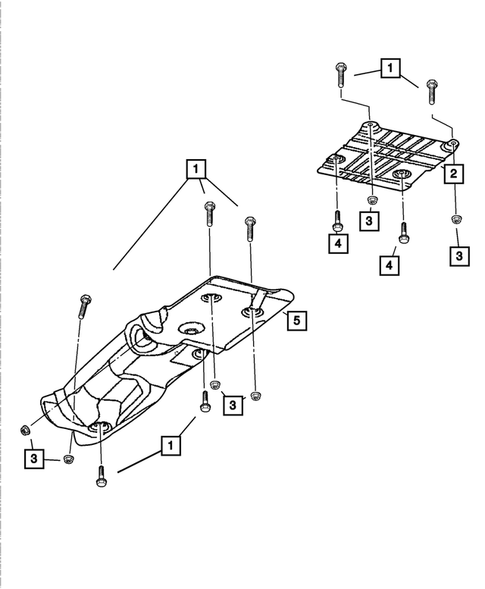 1
2
3
4
4
3
1
5
3
3
1