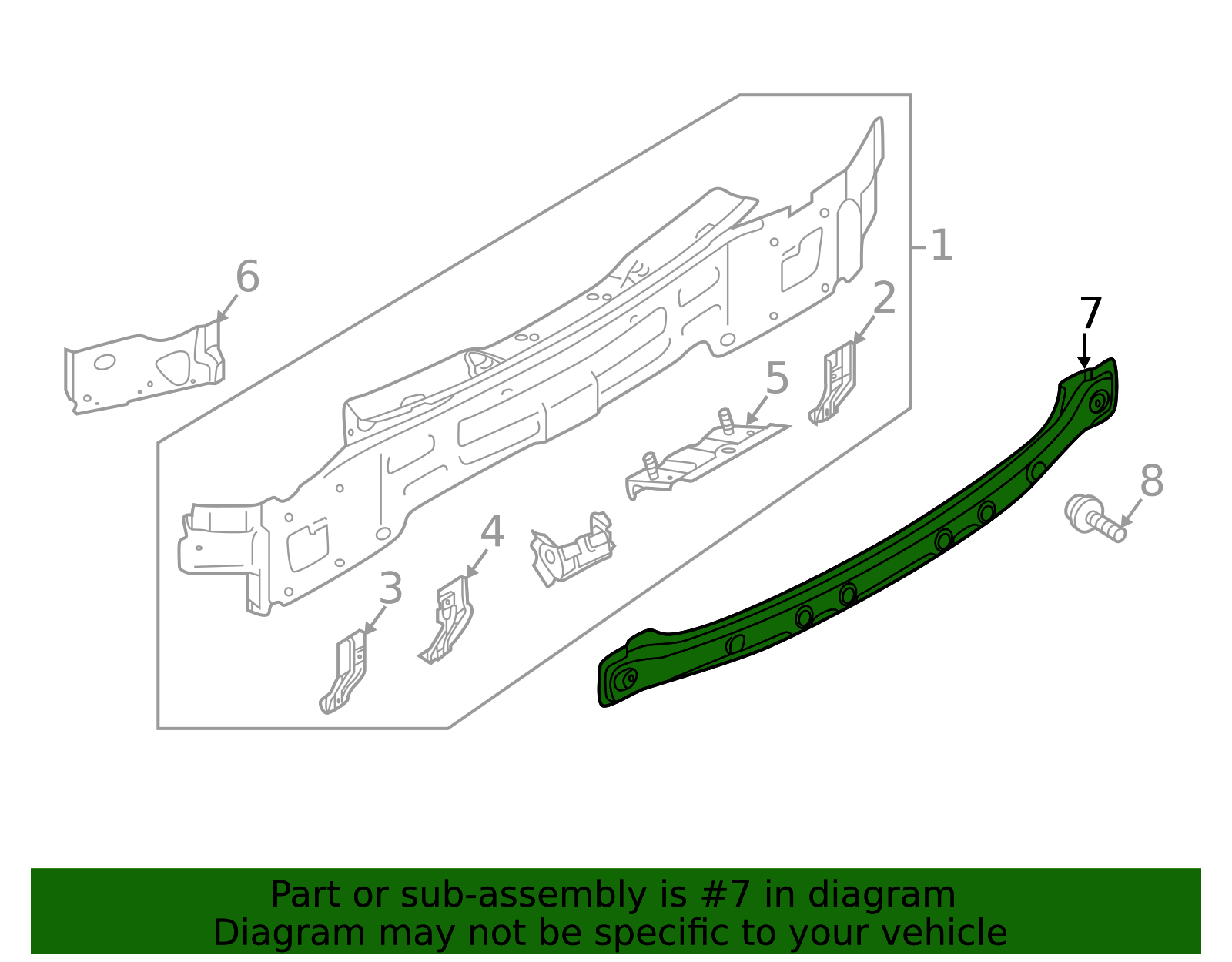 6
1
2
7
5
8
4
3

Part or sub-assembly is #7 in diagram
Diagram may not be specific to your vehicle