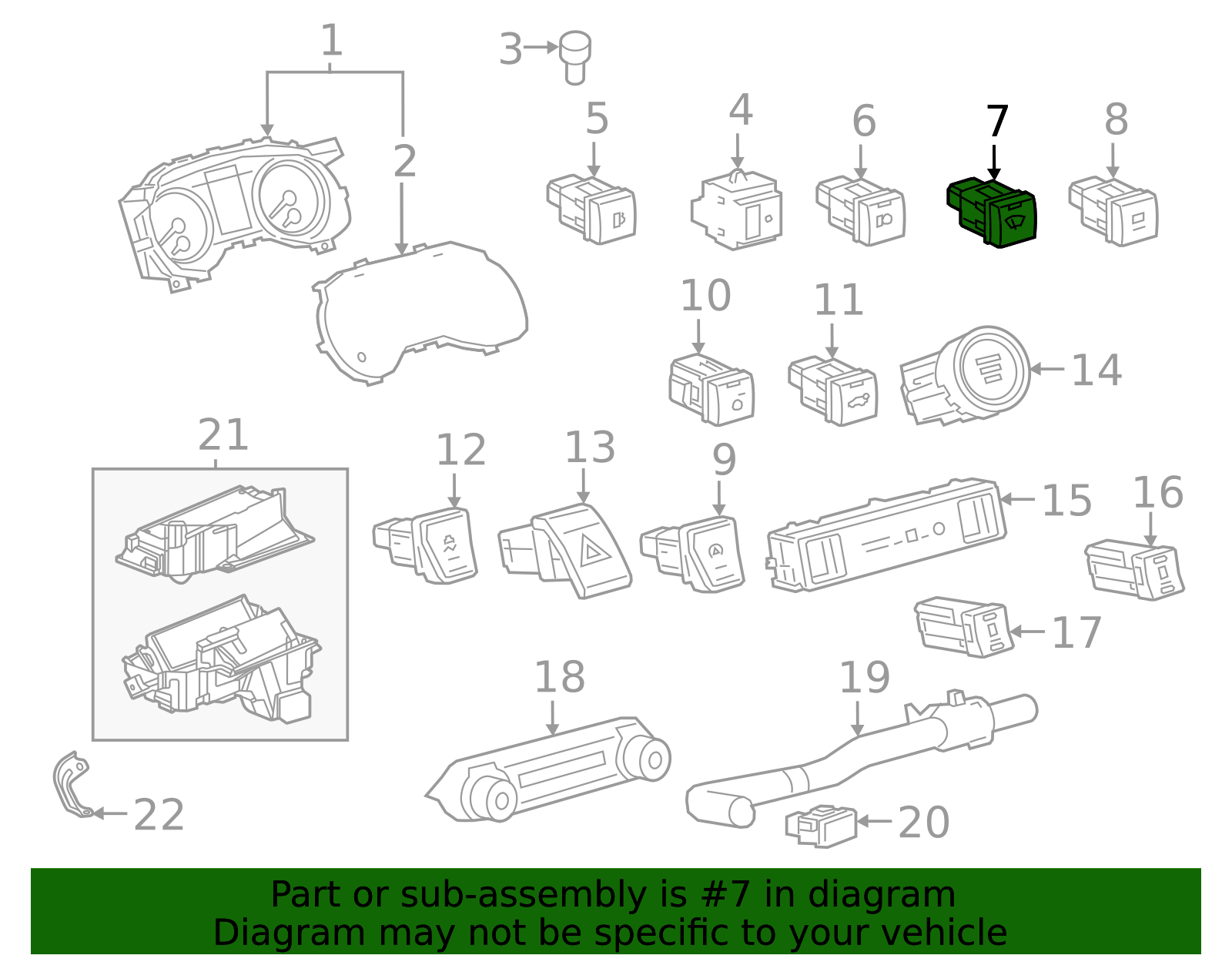 1
3
2
5
4
6
7
8
10
11
14
21
12
13
9
15
16
17
18
19
22
20

Part or sub-assembly is #7 in diagram
Diagram may not be specific to your vehicle