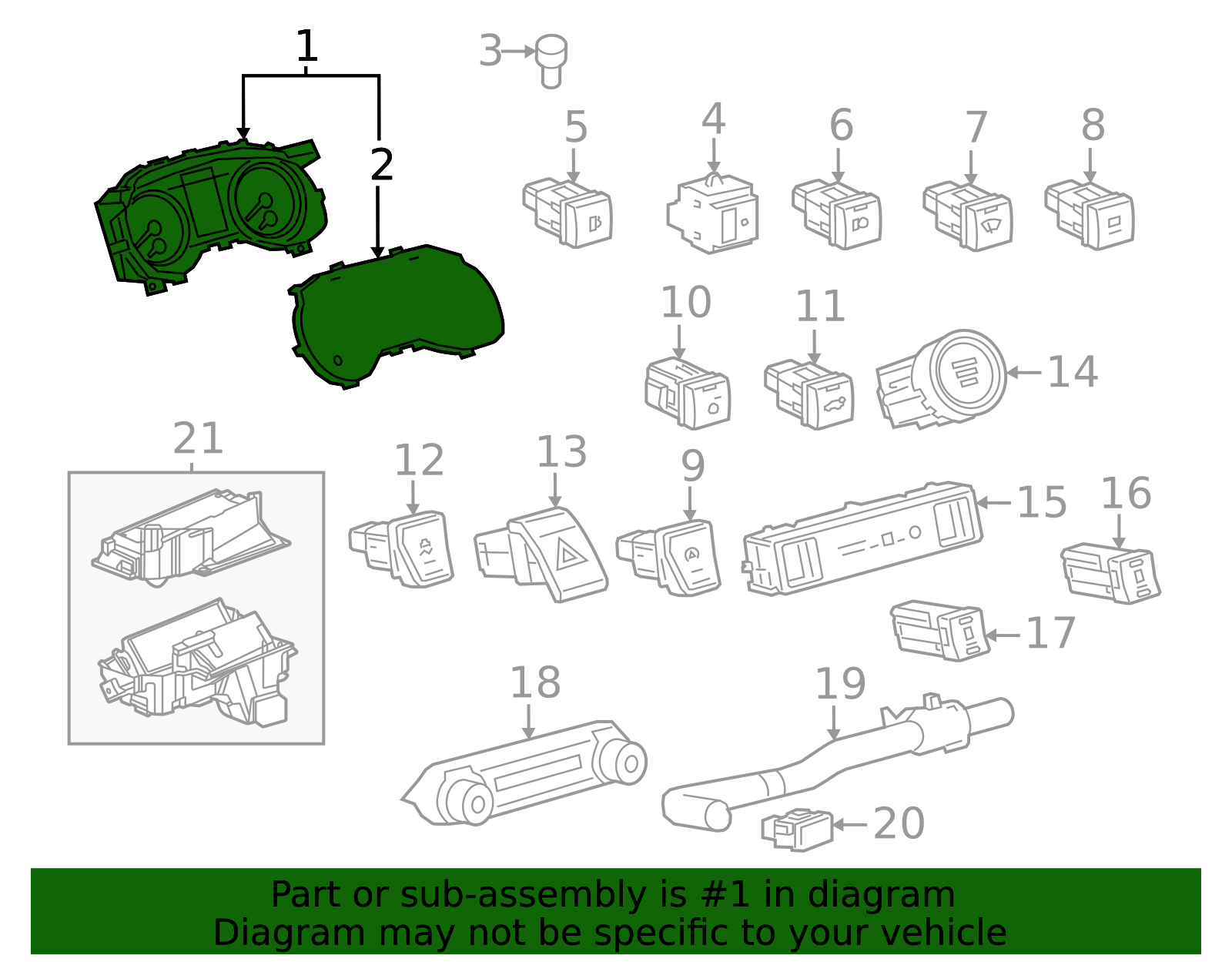 1
2
3
5
4
6
7
8
10
11
14
21
12
13
9
15
16
17
18
19
20

Part or sub-assembly is #1 in diagram
Diagram may not be specific to your vehicle