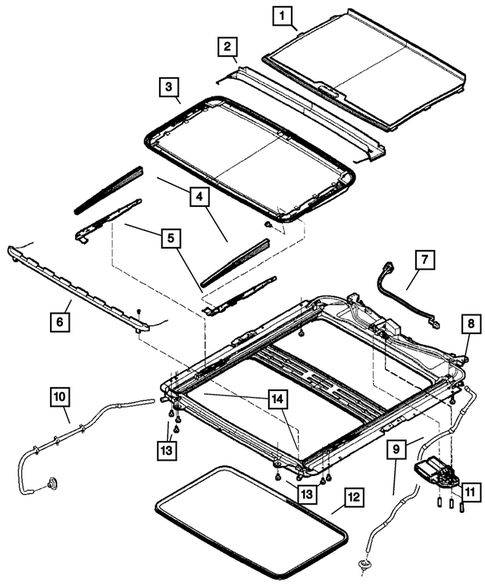 1
2
3
4
5
6
7
8
10
14
13
9
13
12
11