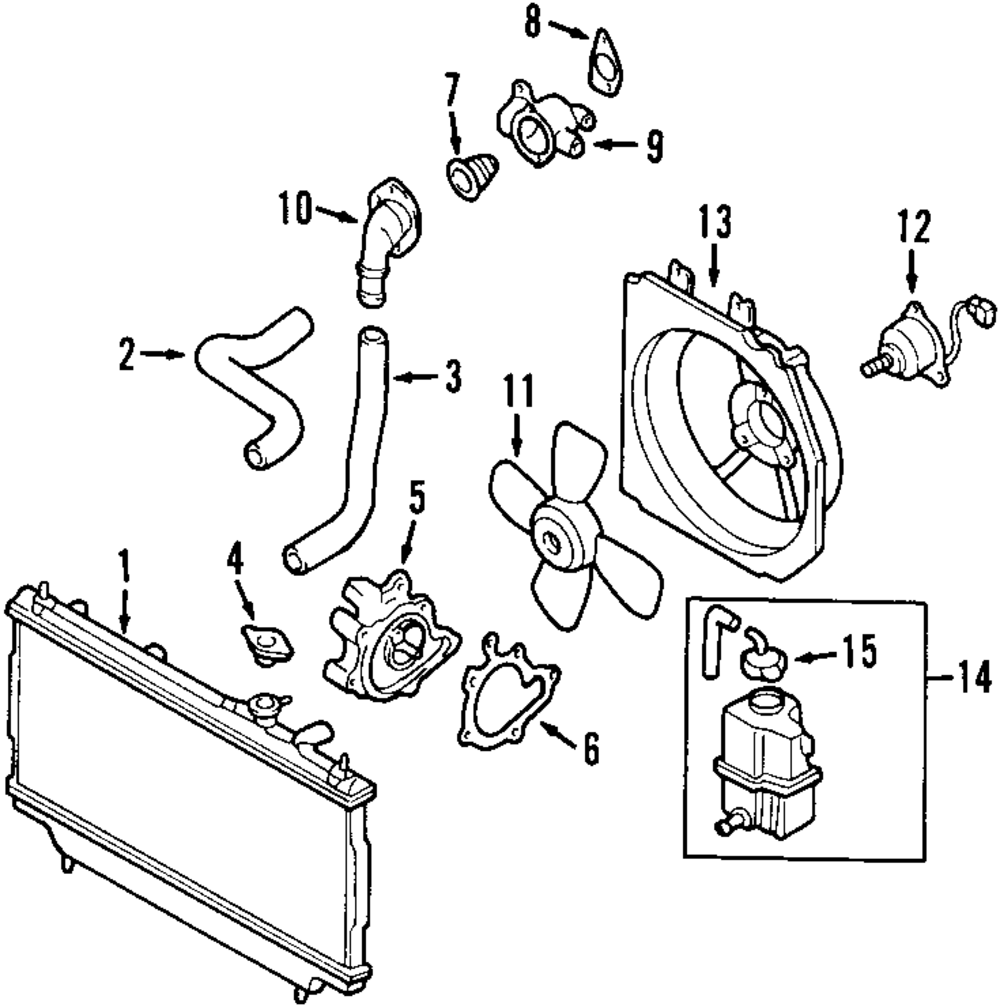 8
7
9
10
13
12
2
3
11
5
1
4
15
14
6