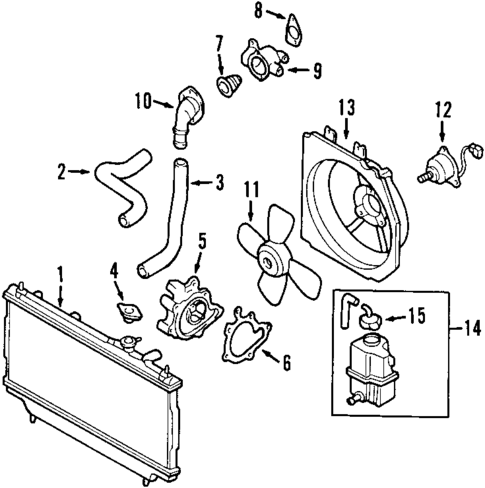 8
7
9
10
13
12
2
3
11
5
1
4
15
14
6