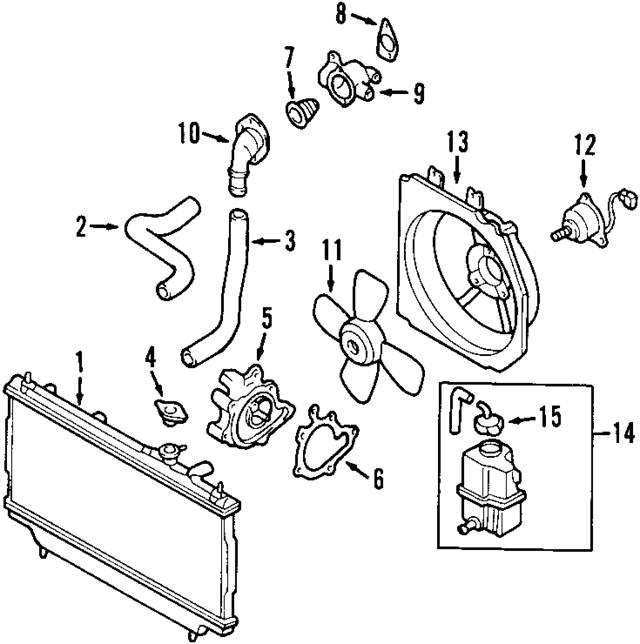 8
7
9
10
13
12
2
3
11
5
1
4
15
14
6