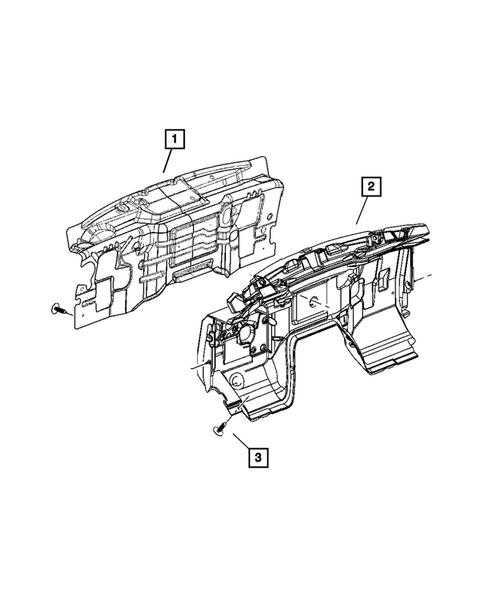 1

2

3