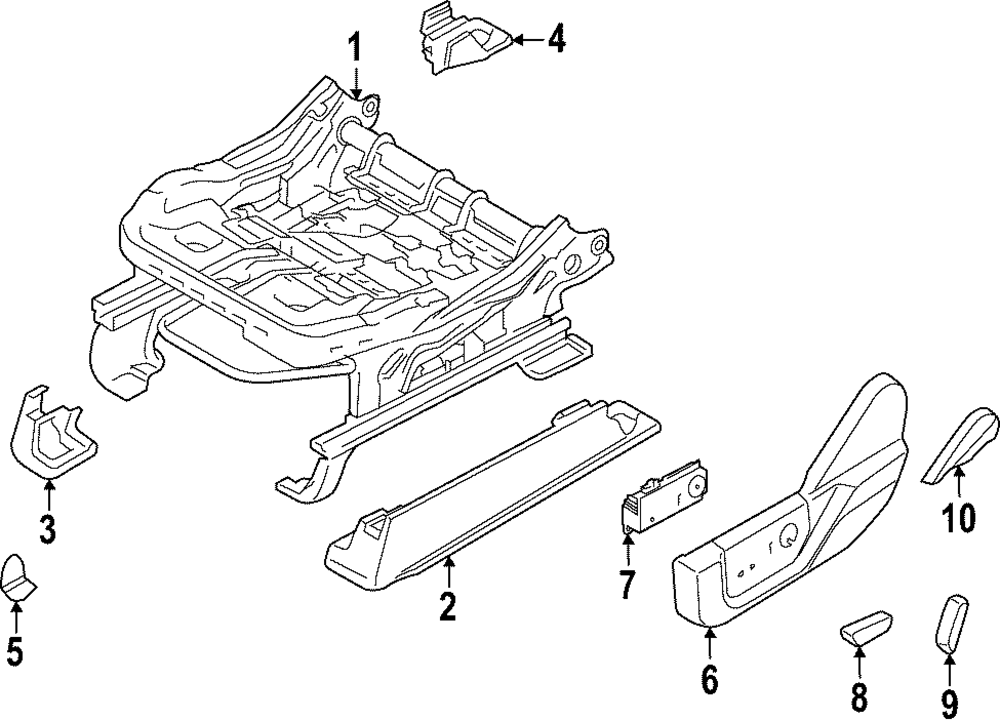 1
4
3
10
5
2
7
6
8
9