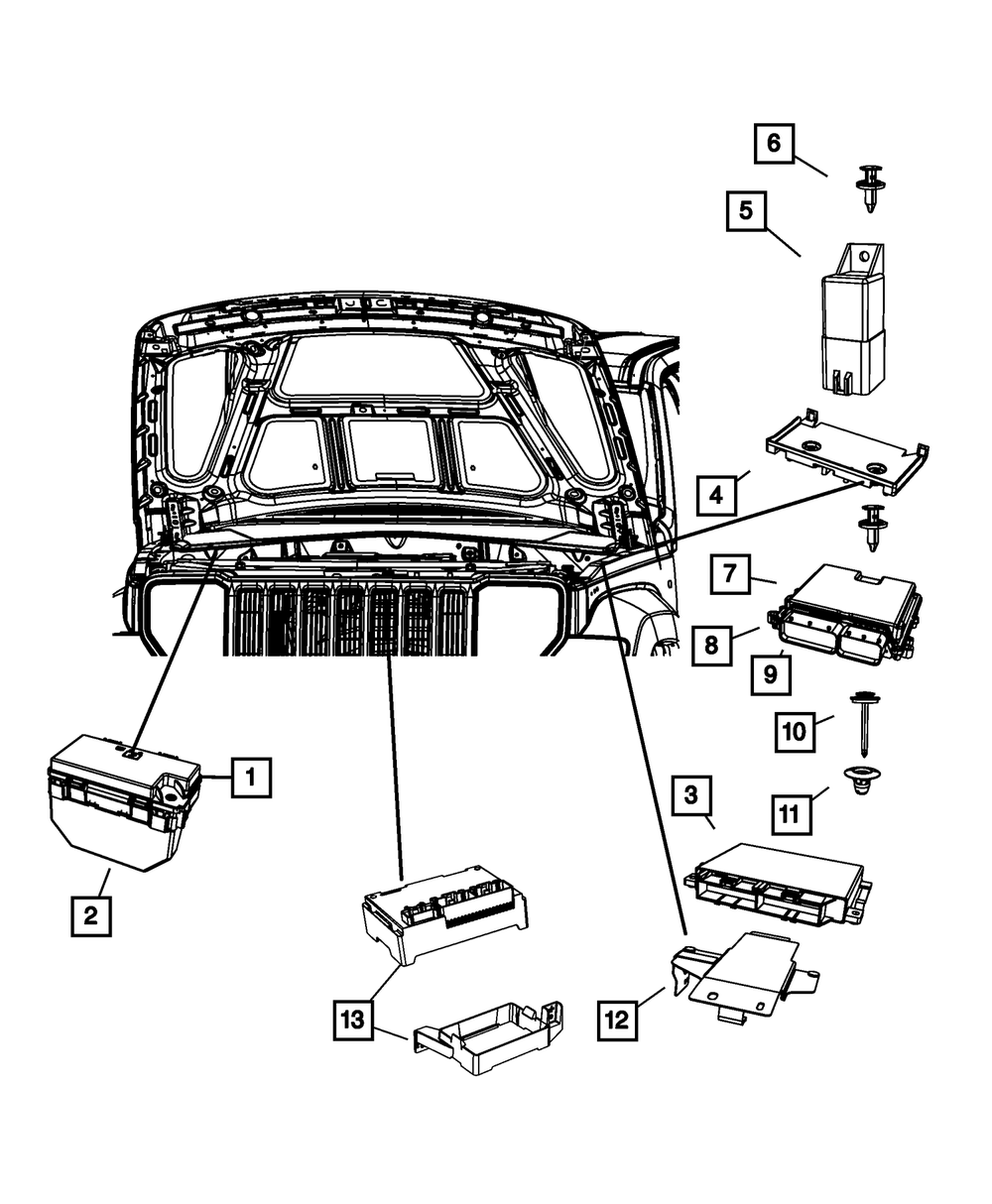 6
5
4
7
8
9
10
11
3
1
2
13
12