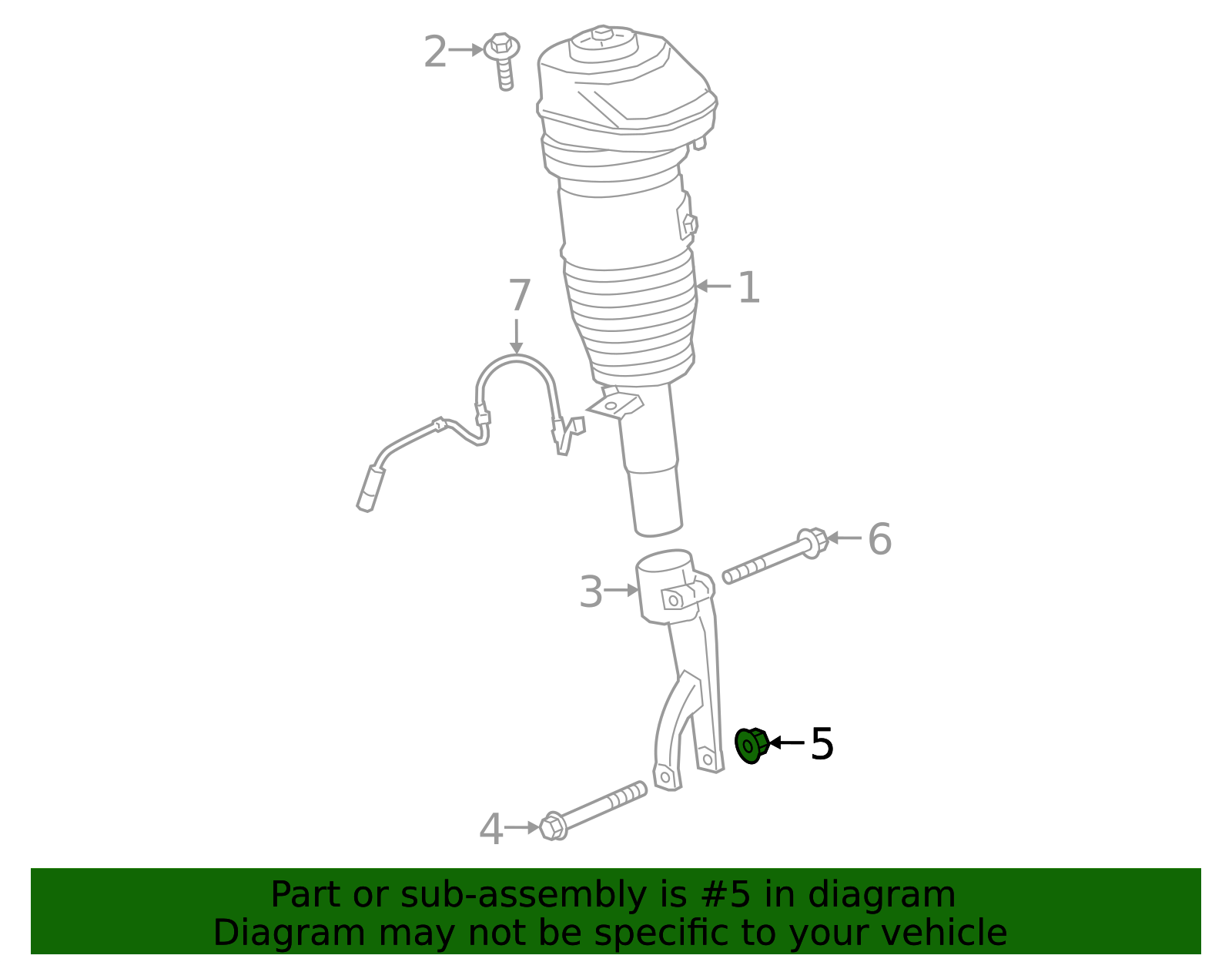 2
1
7
6
3
5
4

Part or sub-assembly is #5 in diagram
Diagram may not be specific to your vehicle