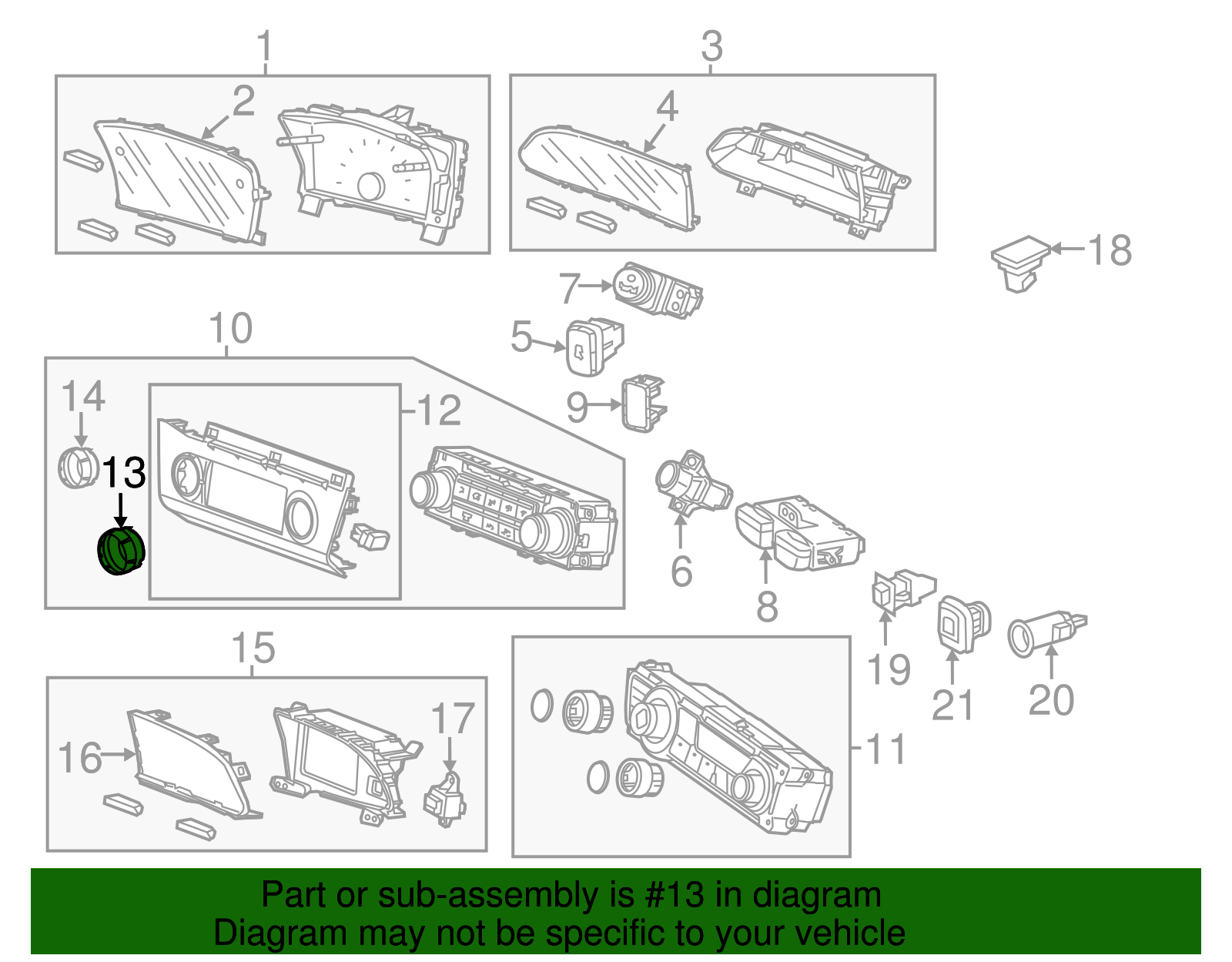 1
2
3
4
18
7
5
10
9
14
12
13
6
8
19
21
20
15
17
16
11

Part or sub-assembly is #13 in diagram
Diagram may not be specific to your vehicle