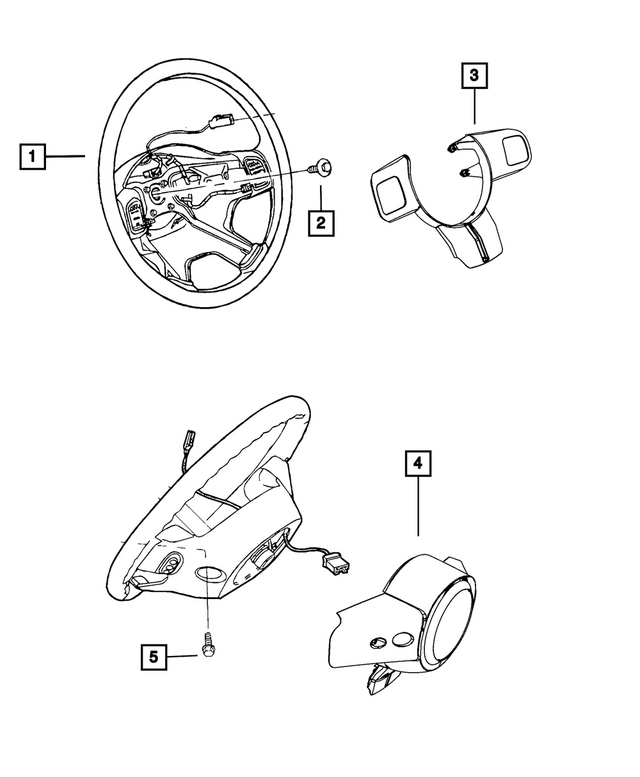 1
2
3
4
5