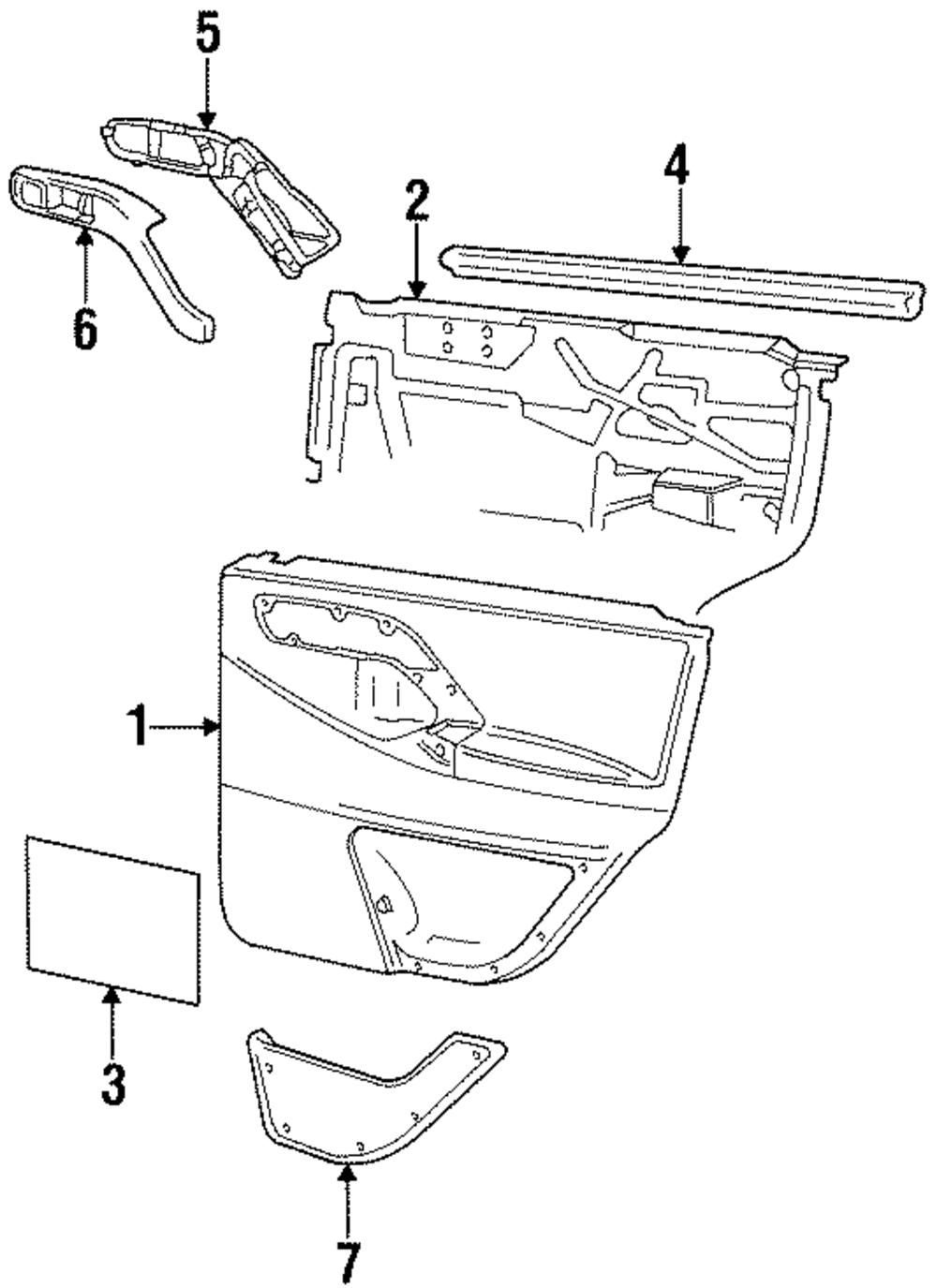 5
4
2
6
1
3
7