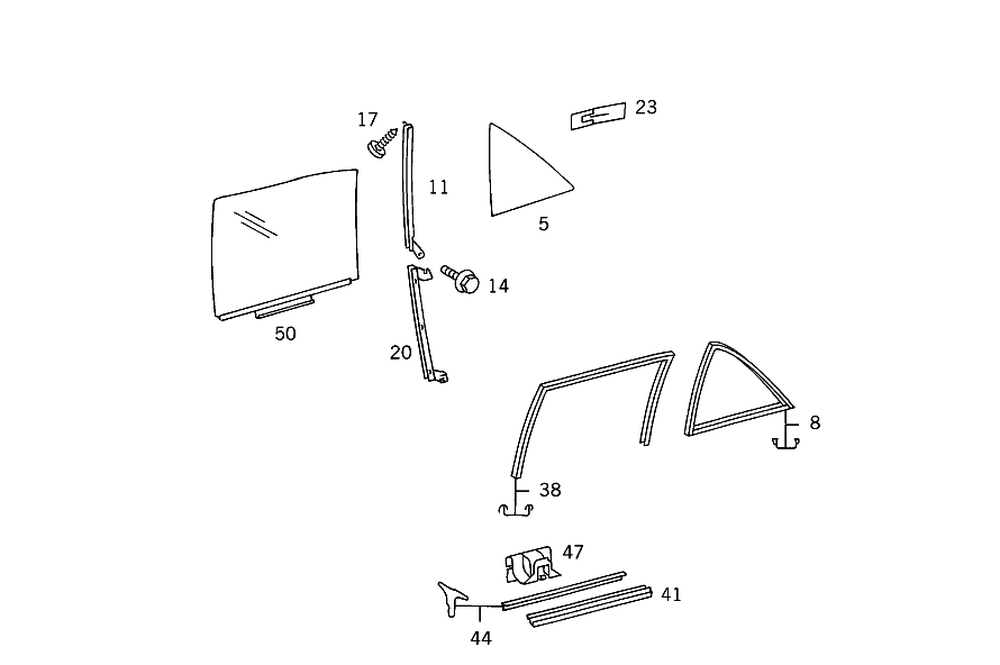 17
23
11
5
14
50
20
8
38
47
41
44