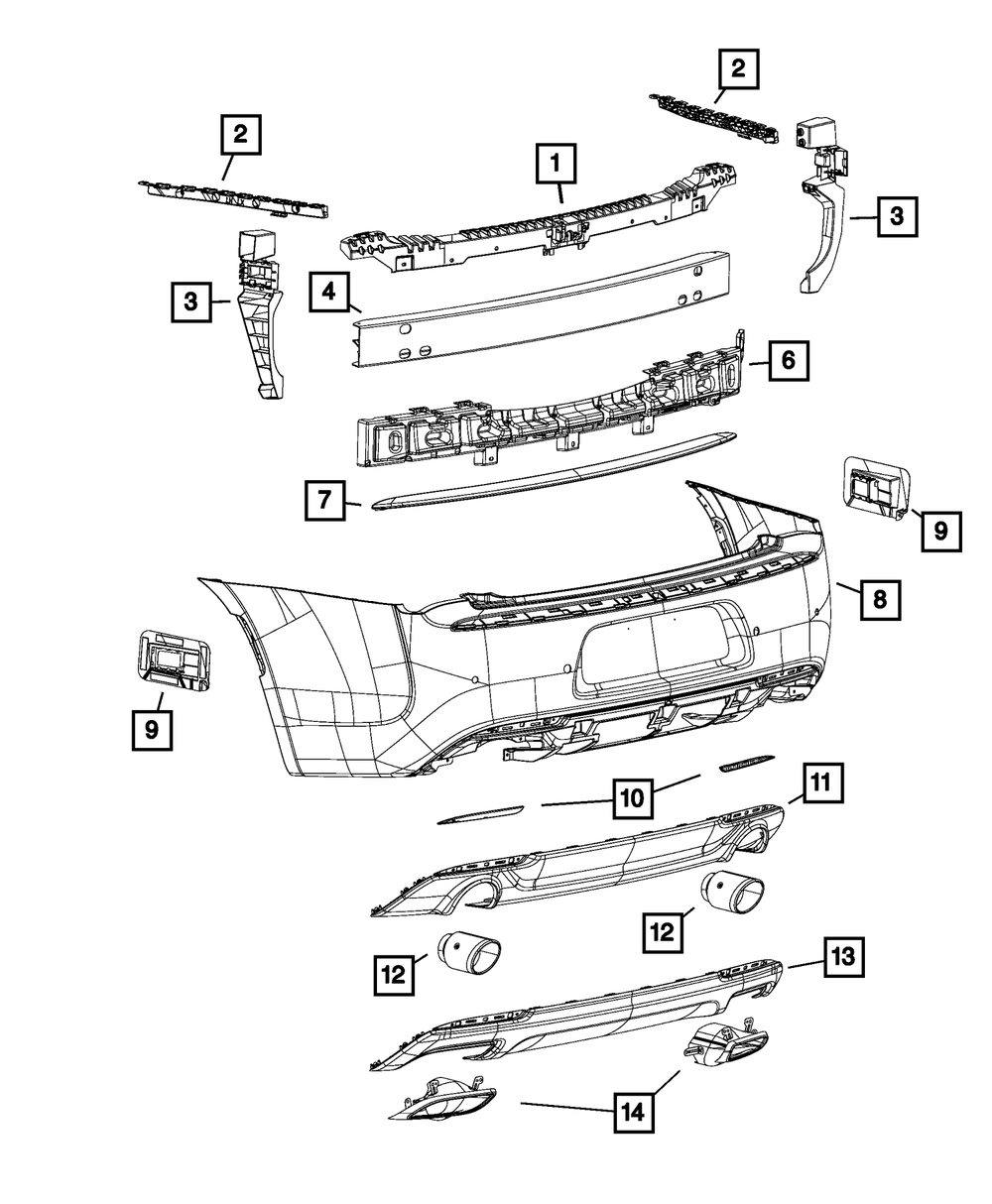 2
2
1
3
3
4
6
7
9
8
9
10
11
12
12
13
14