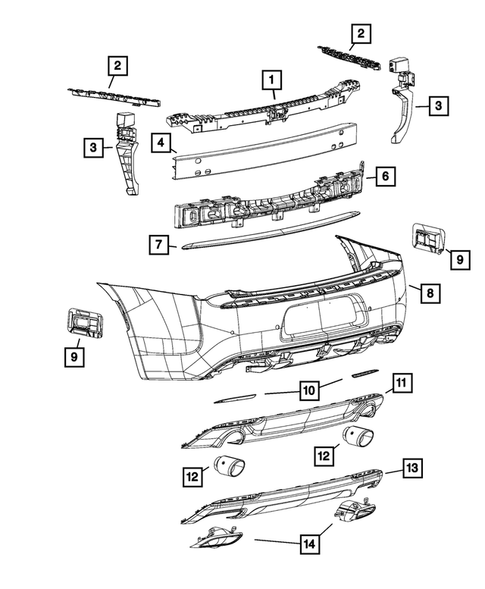 2
2
1
3
3
4
6
7
9
8
9
10
11
12
12
13
14