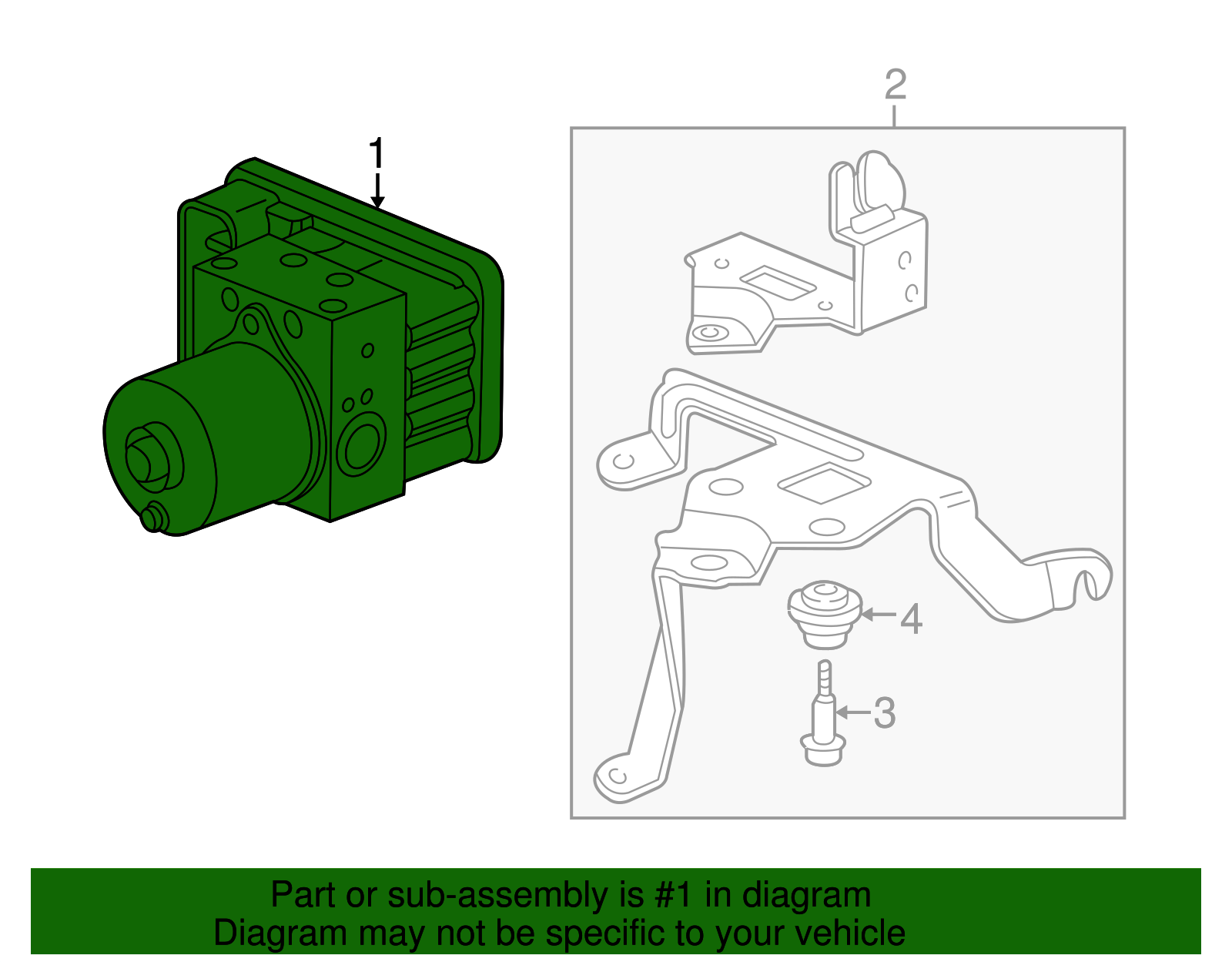 1

2

4

3

Part or sub-assembly is #1 in diagram
Diagram may not be specific to your vehicle