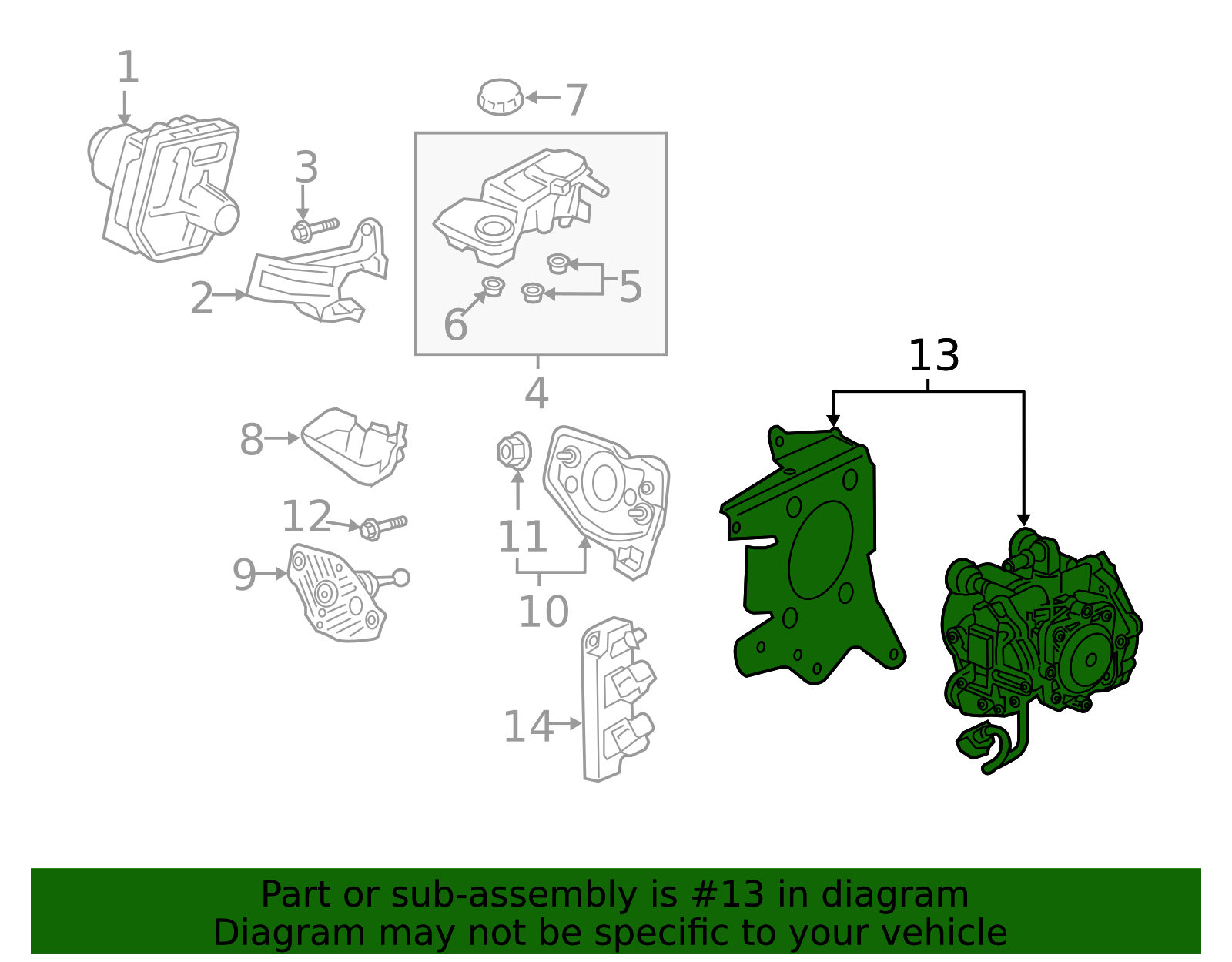 1
7
3
2
5
6
4
13
8
12
11
9
10
14

Part or sub-assembly is #13 in diagram
Diagram may not be specific to your vehicle