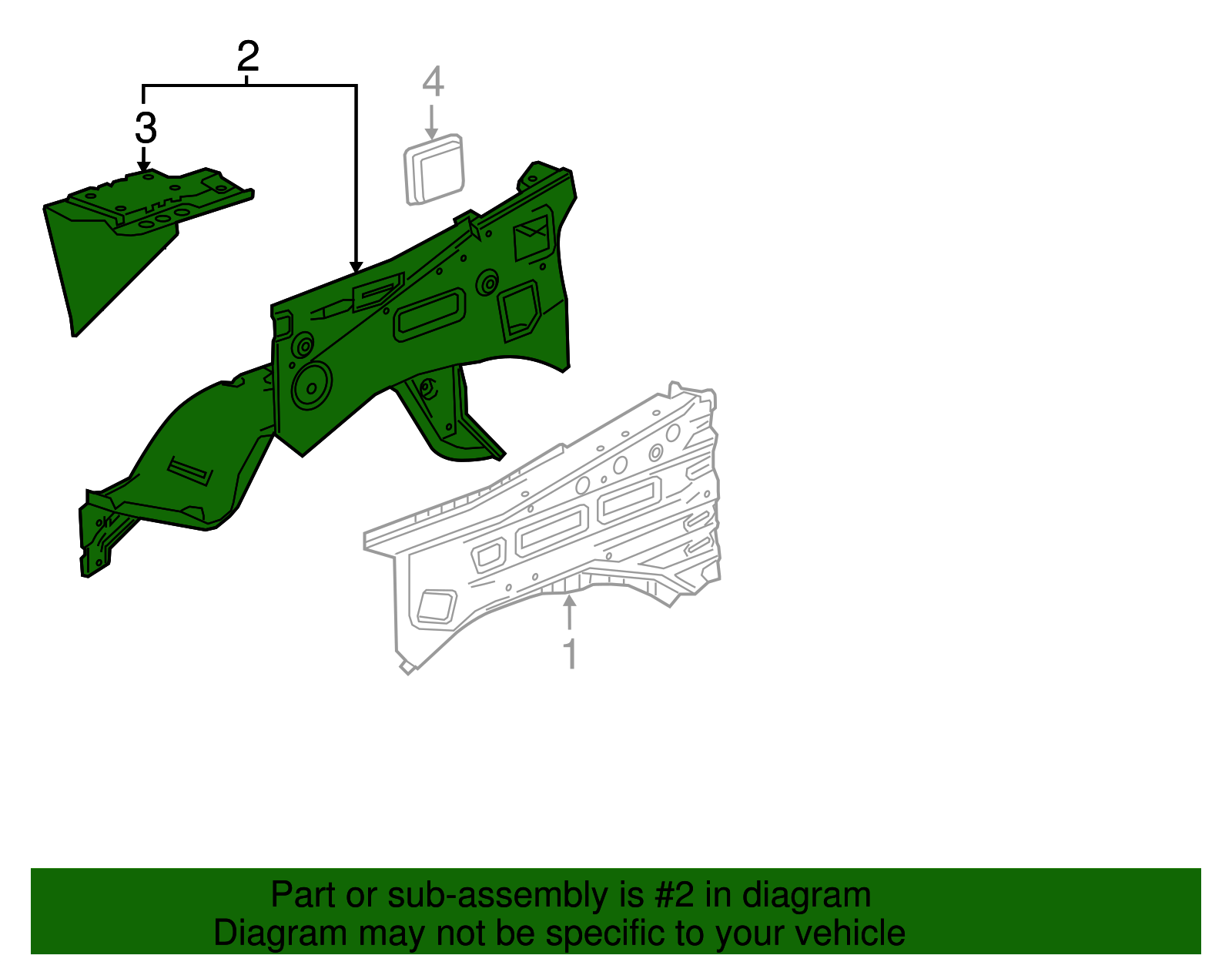 2
3
4
1

Part or sub-assembly is #2 in diagram
Diagram may not be specific to your vehicle