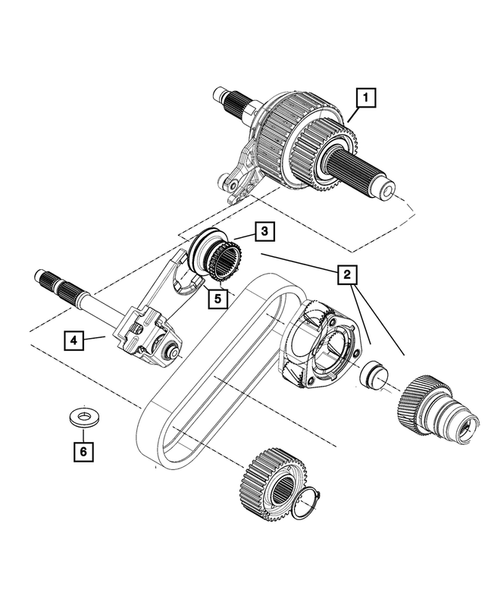 1
3
2
5
4
6