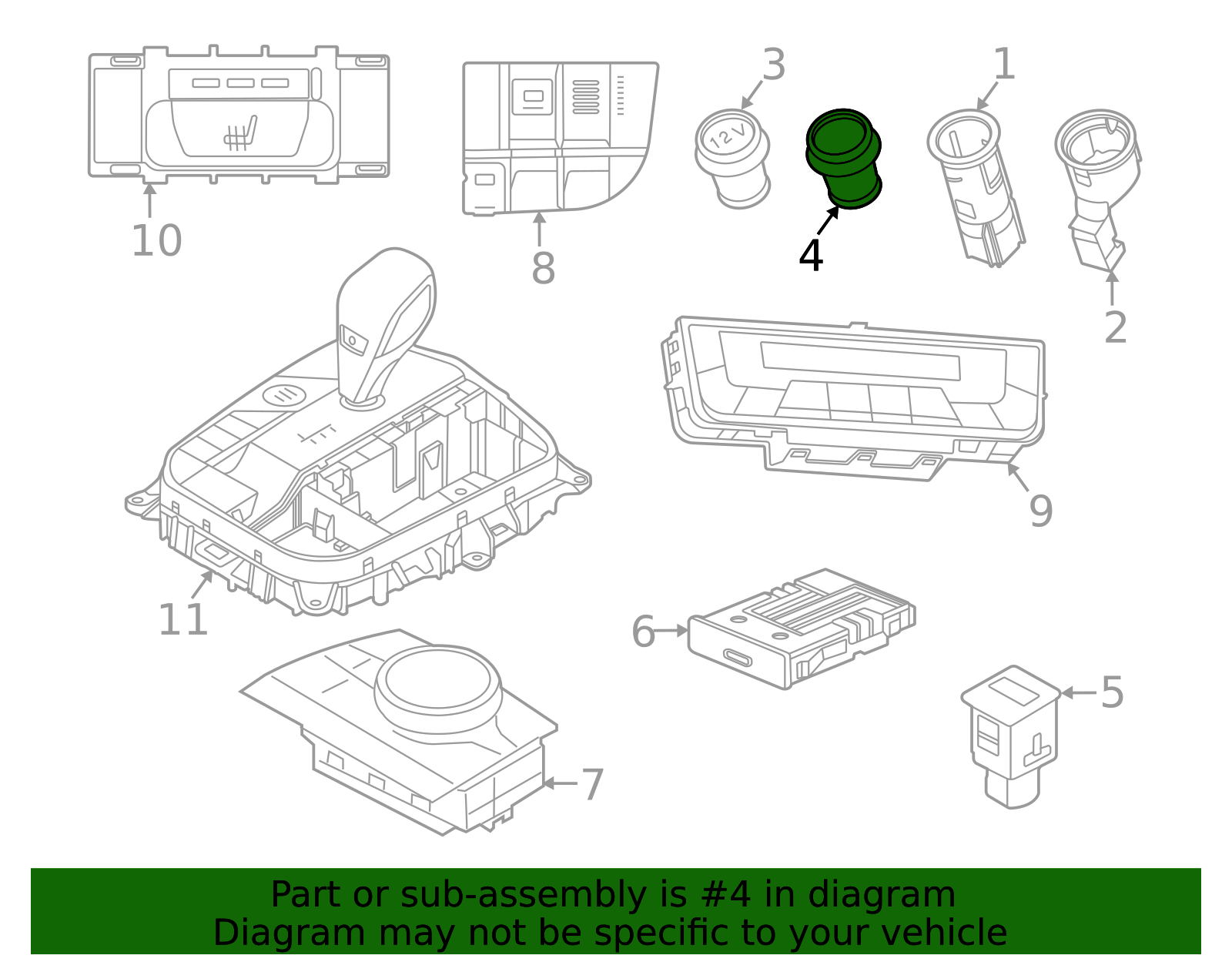 10

8

3

12V

4

1

2

9

11

6

5

7

Part or sub-assembly is #4 in diagram
Diagram may not be specific to your vehicle