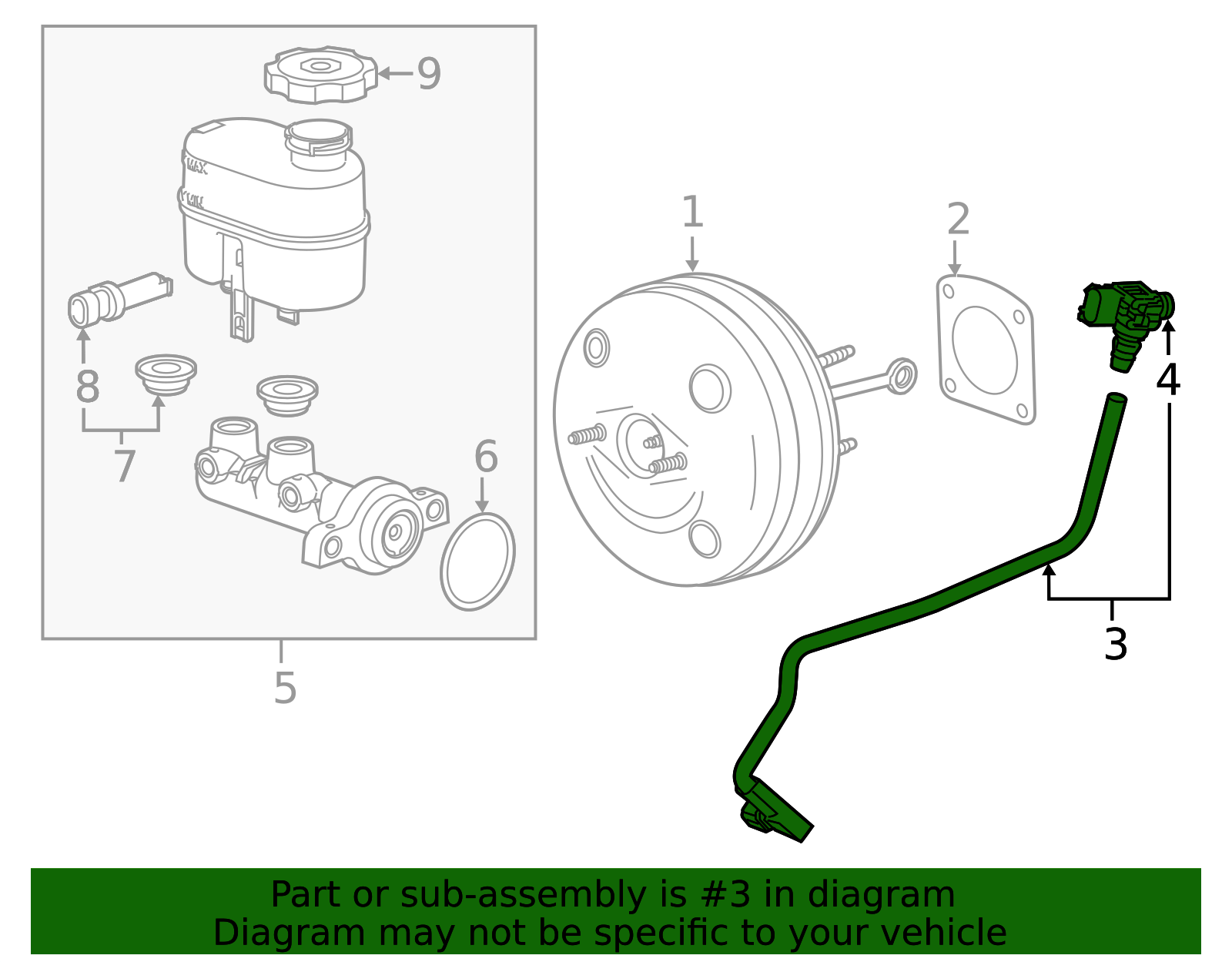 9
MAX
MIN
8
7
6
5
1
2
4
3

Part or sub-assembly is #3 in diagram
Diagram may not be specific to your vehicle