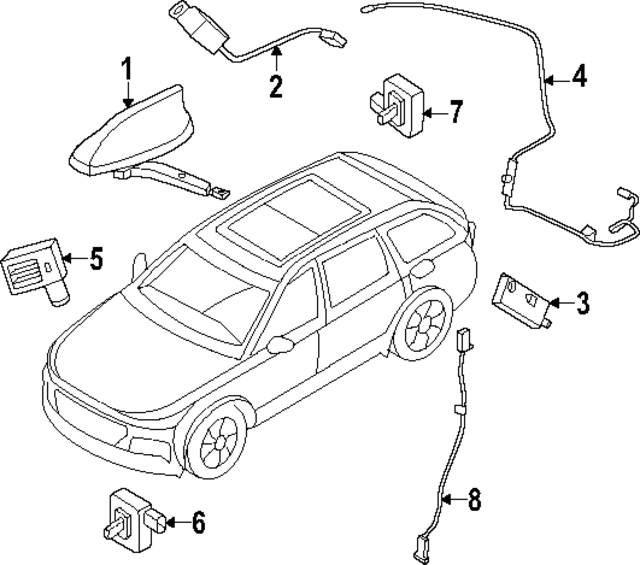 1
2
4
7
5
3
8
6