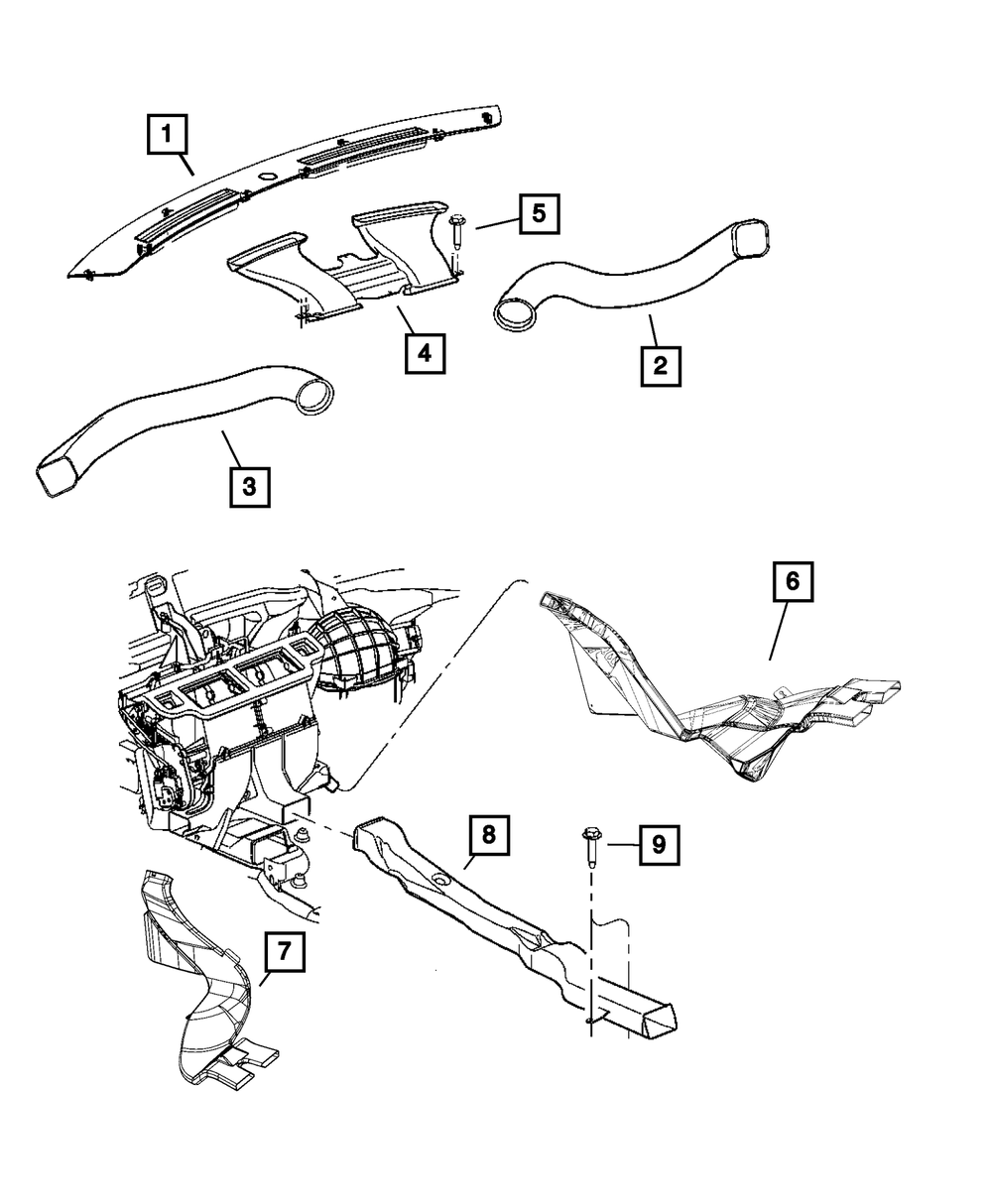 1
5
4
2
3
6
8
9
7