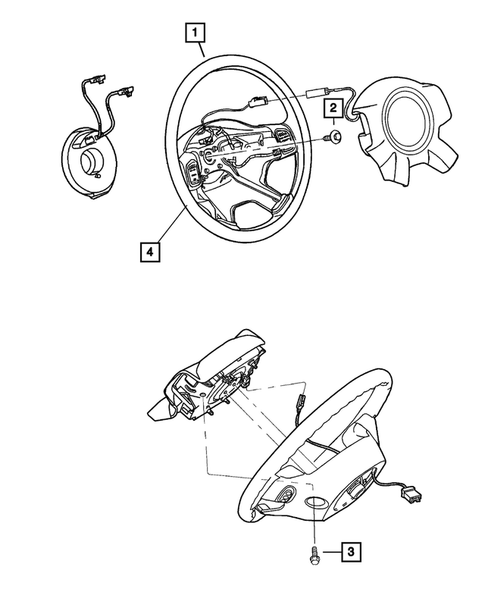 1
2
4
3