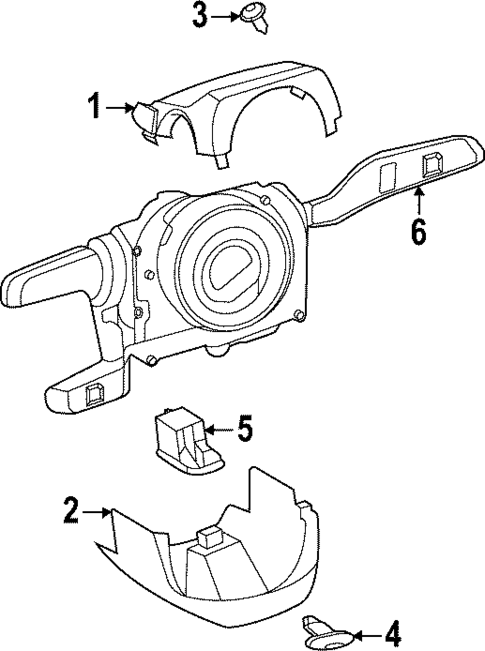 3
1
6
5
2
4