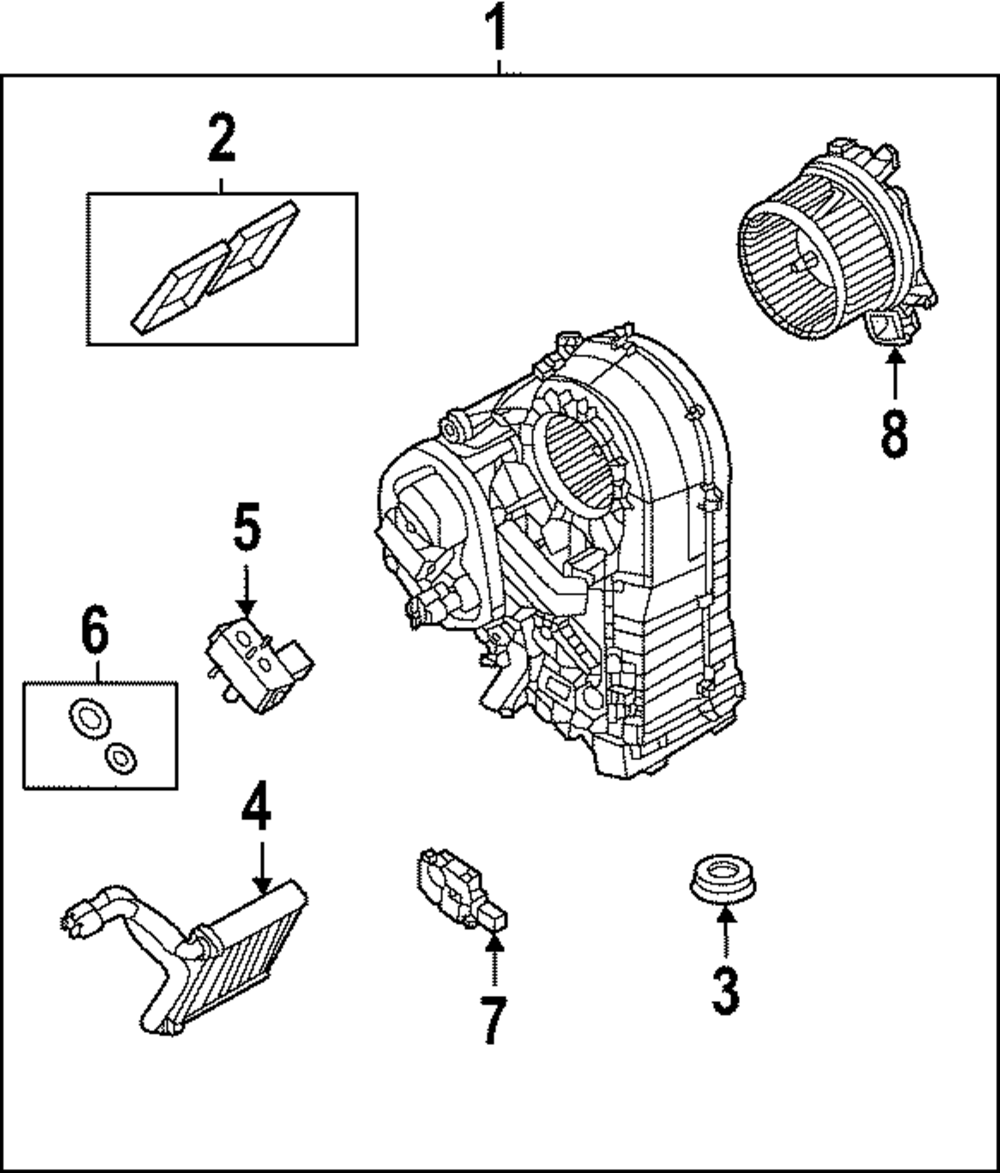 1
2
8
5
6
4
7
3