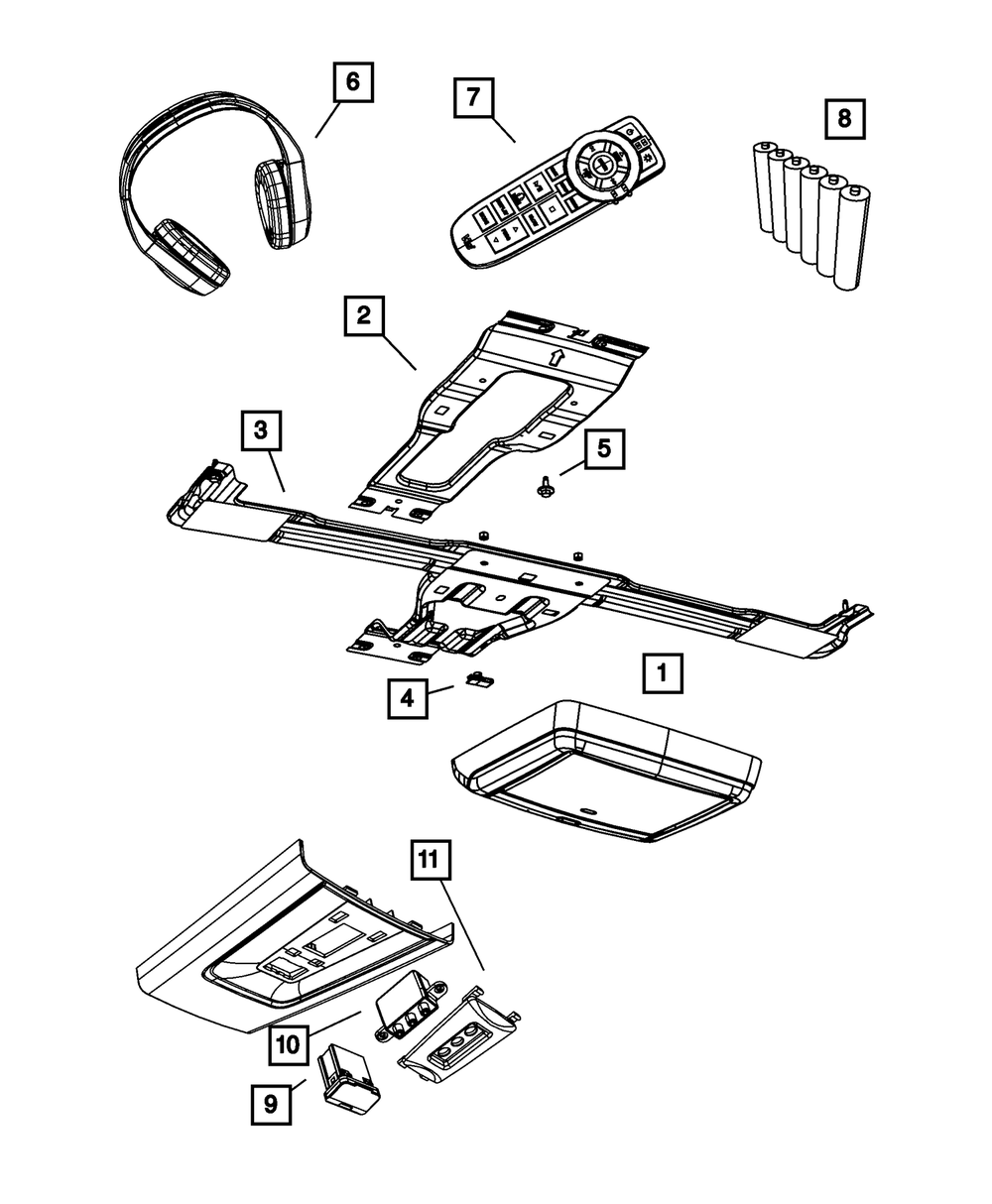 6
7
8
2
3
5
1
4
11
10
9