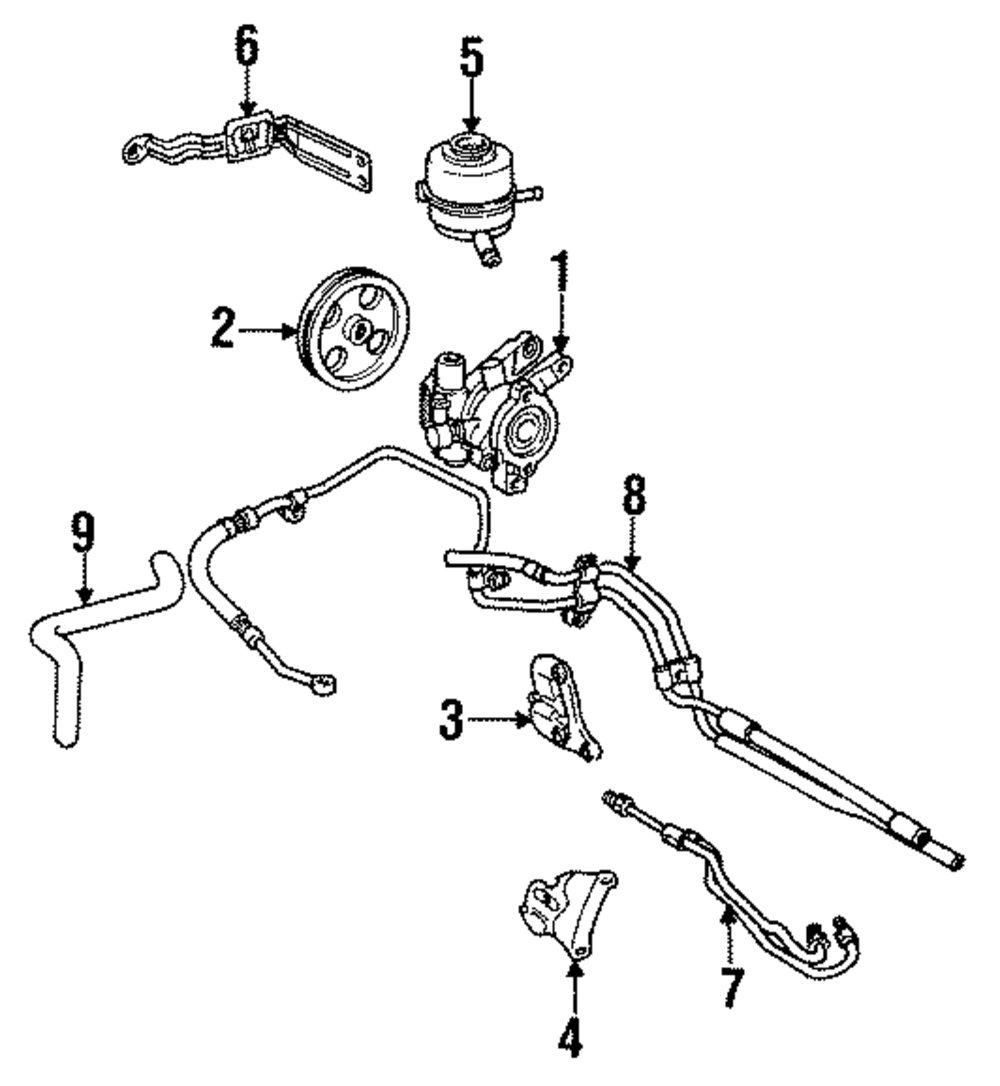 6
5
1
2
8
9
3
7
4