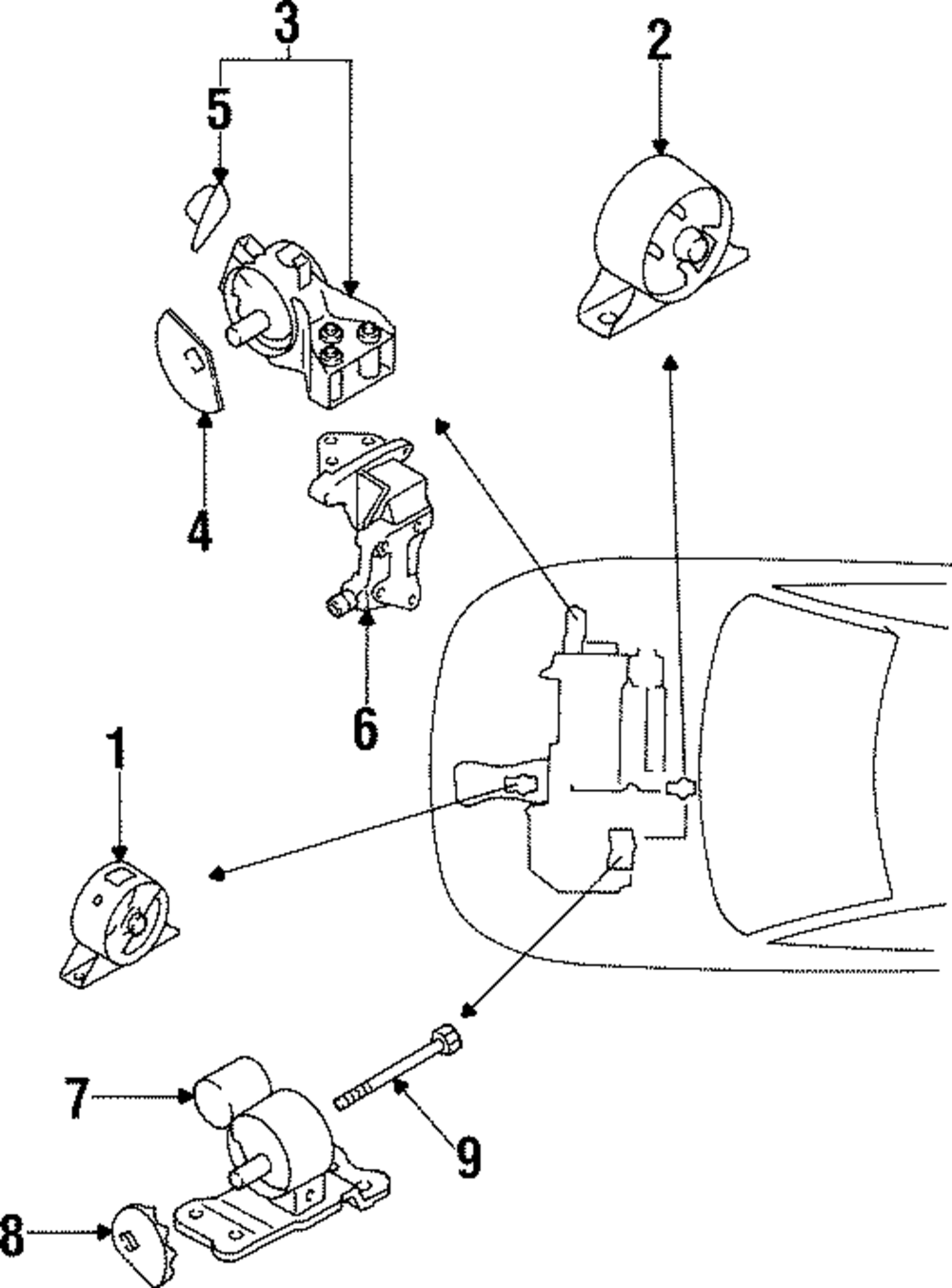 3
5
2
4
6
1
7
9
8