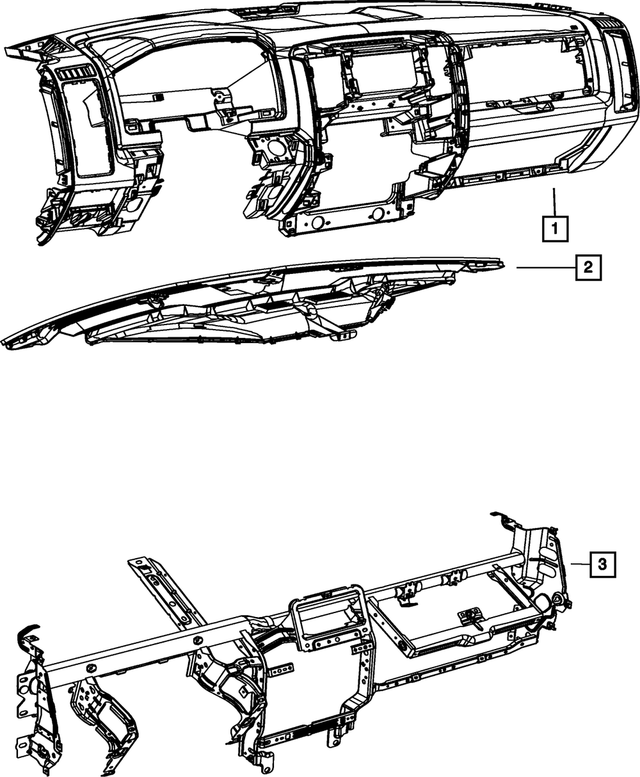 1
2
3