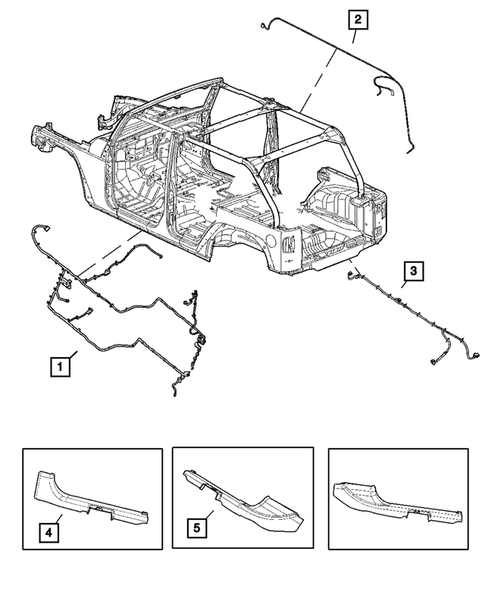 2

3

1

4

5