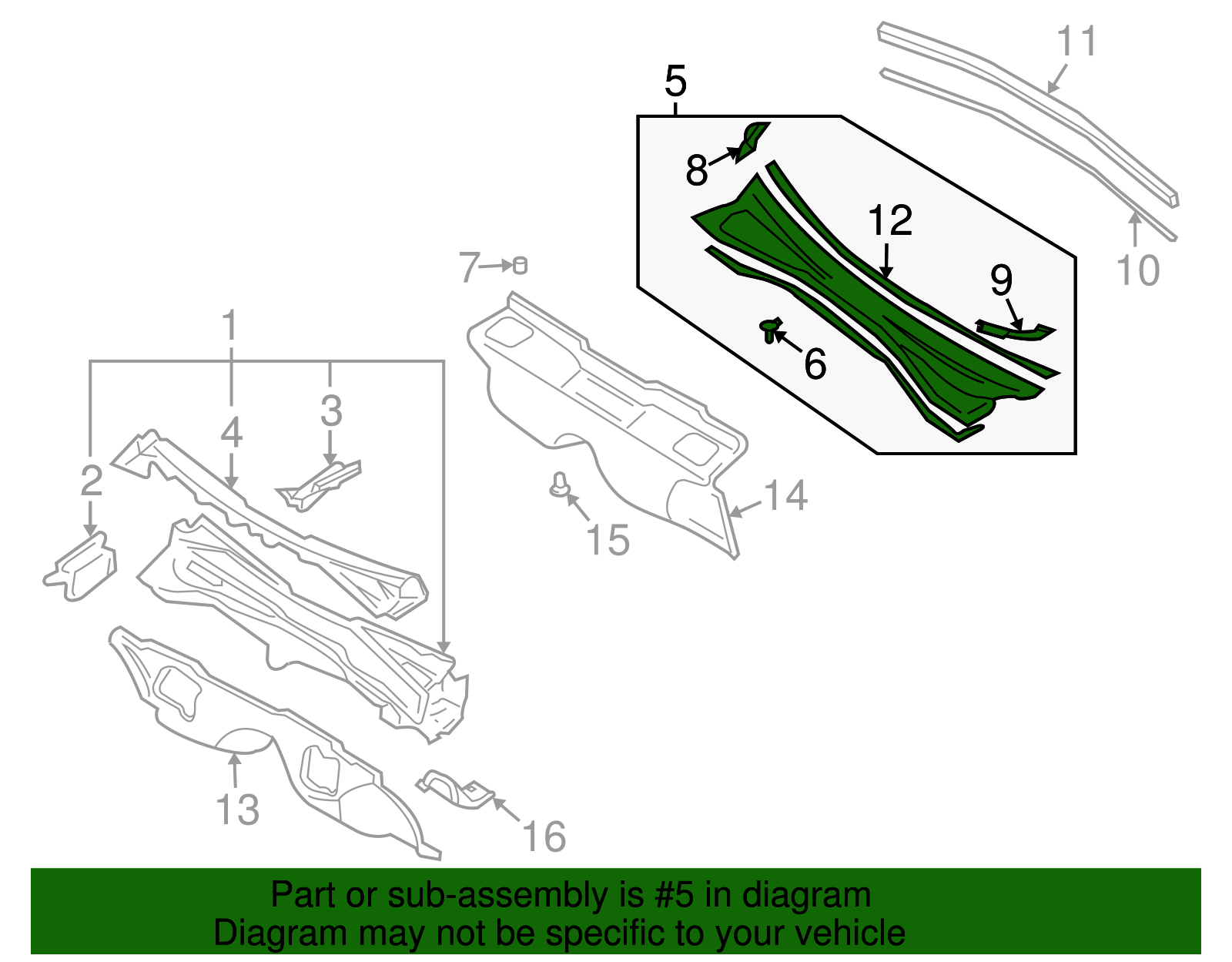 11
5
8
12
10
9
7
6
1
3
4
2
14
15
13
16
Part or sub-assembly is #5 in diagram
Diagram may not be specific to your vehicle