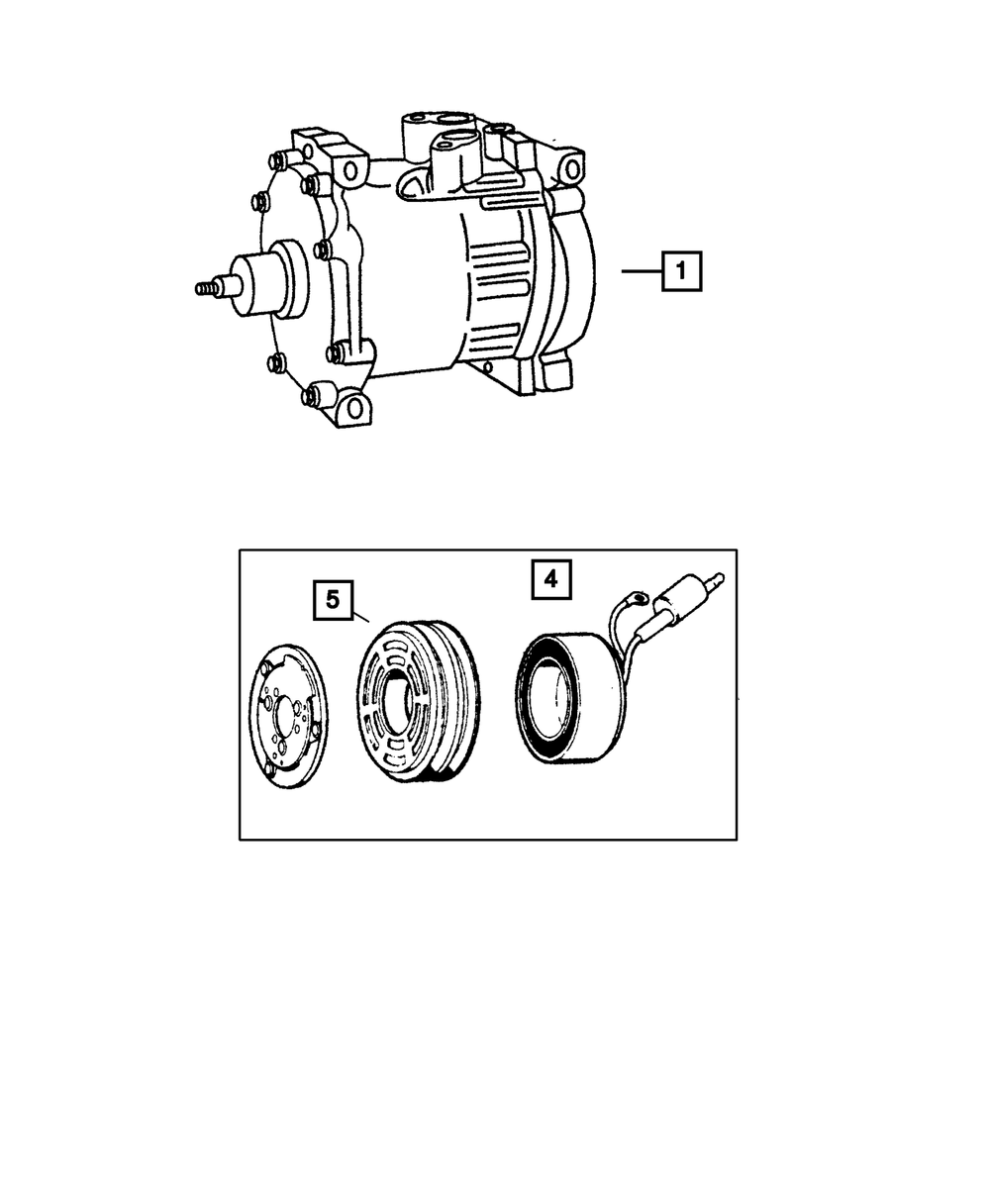 1

5

4