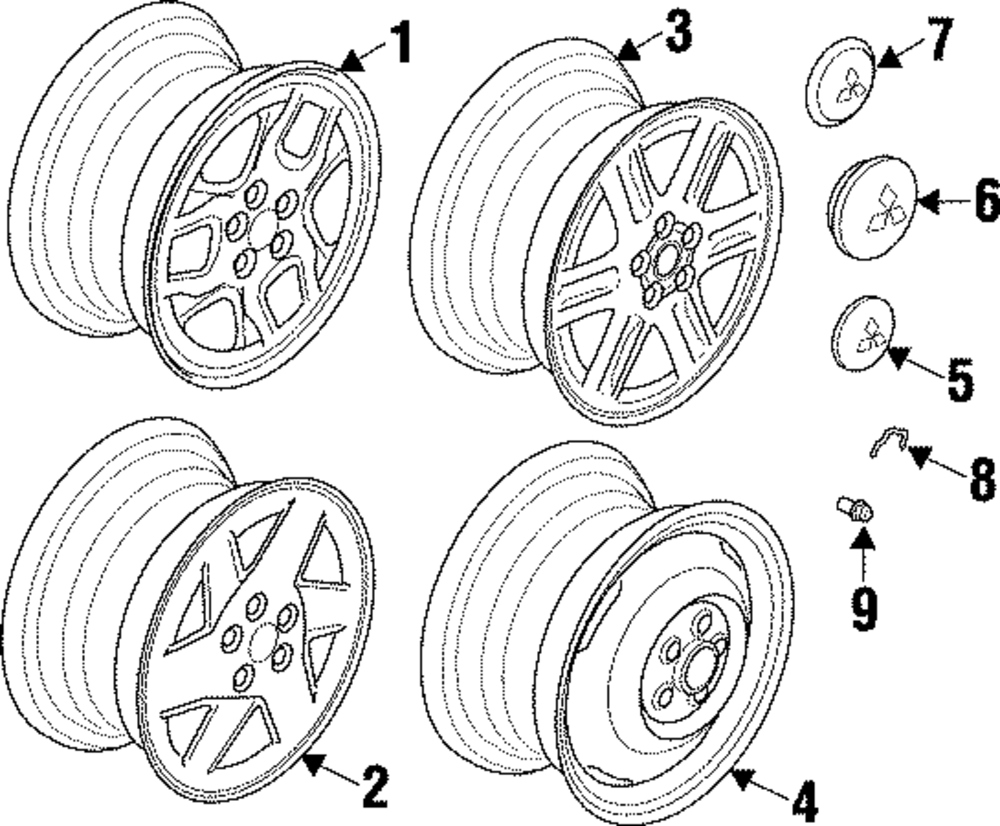 1
3
7
6
5
8
9
2
4