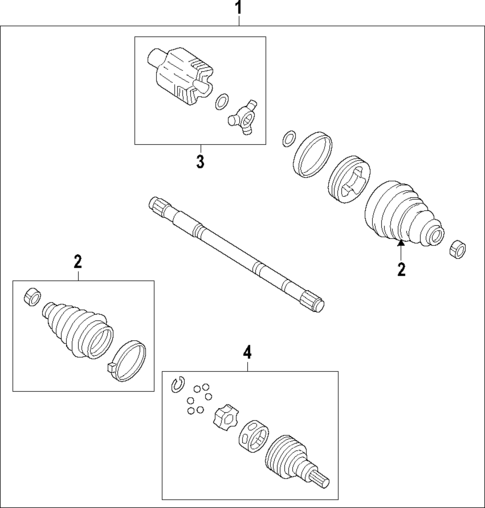 1
3
2
2
4