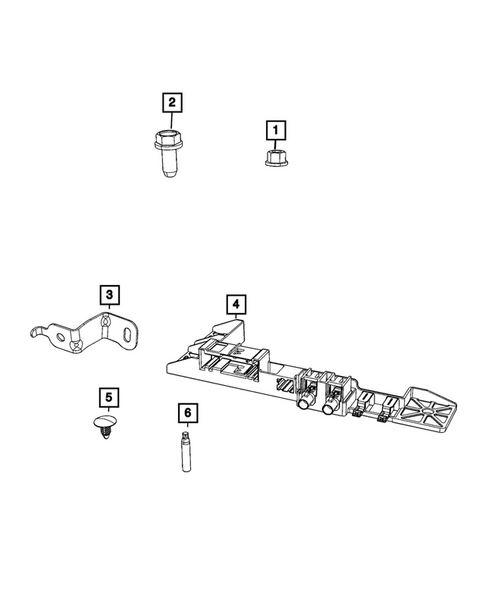 2
1
3
4
5
6