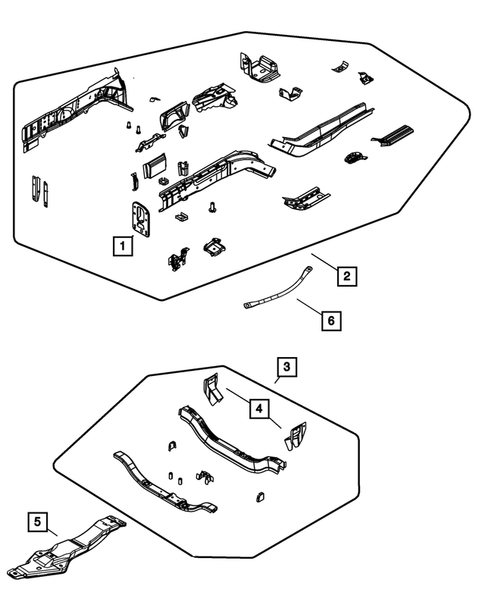 1
2
6
3
4
5