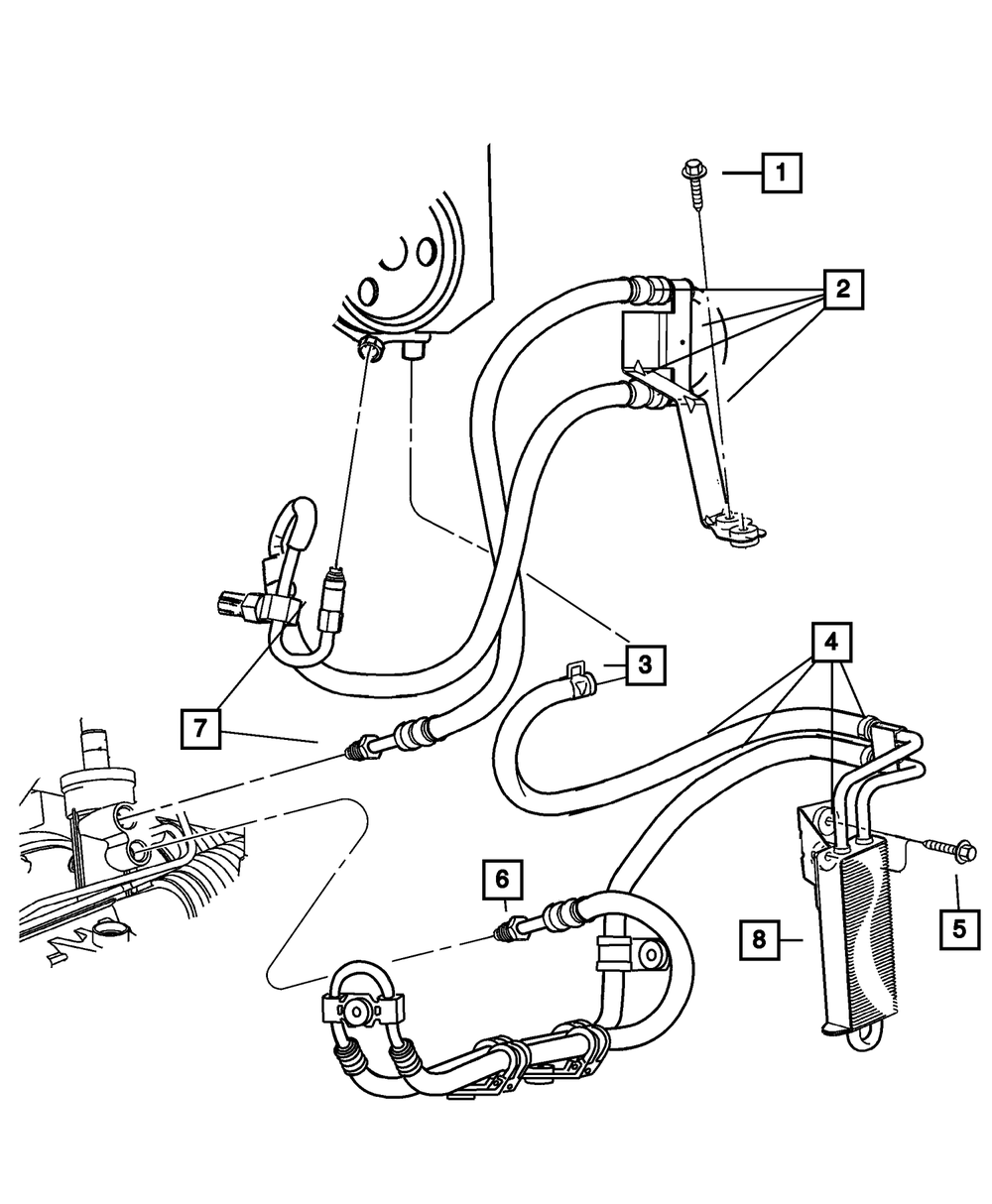 1
2
3
4
7
6
5
8