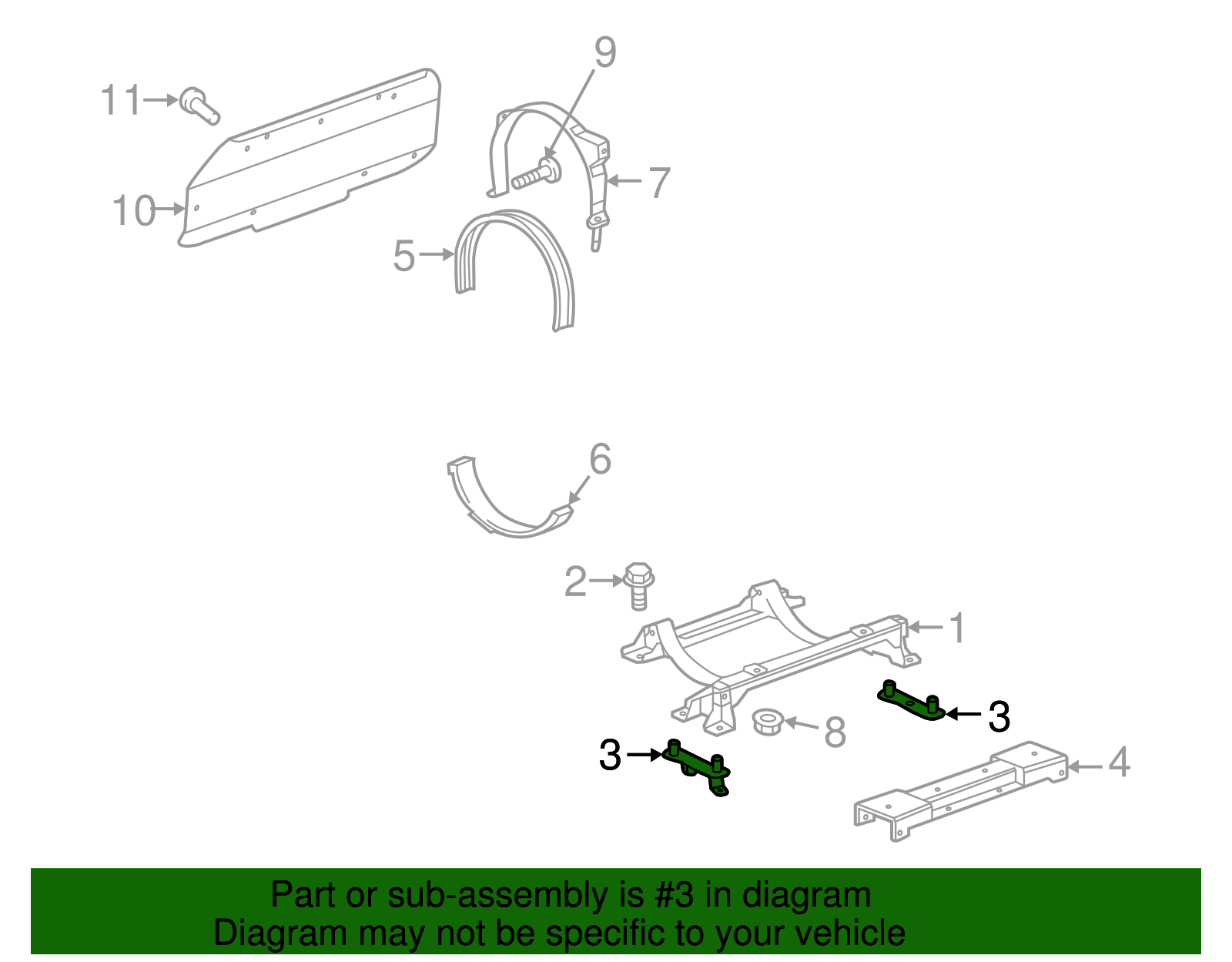 9
11
7
10
5
6
2
1
3
8
3
4

Part or sub-assembly is #3 in diagram
Diagram may not be specific to your vehicle