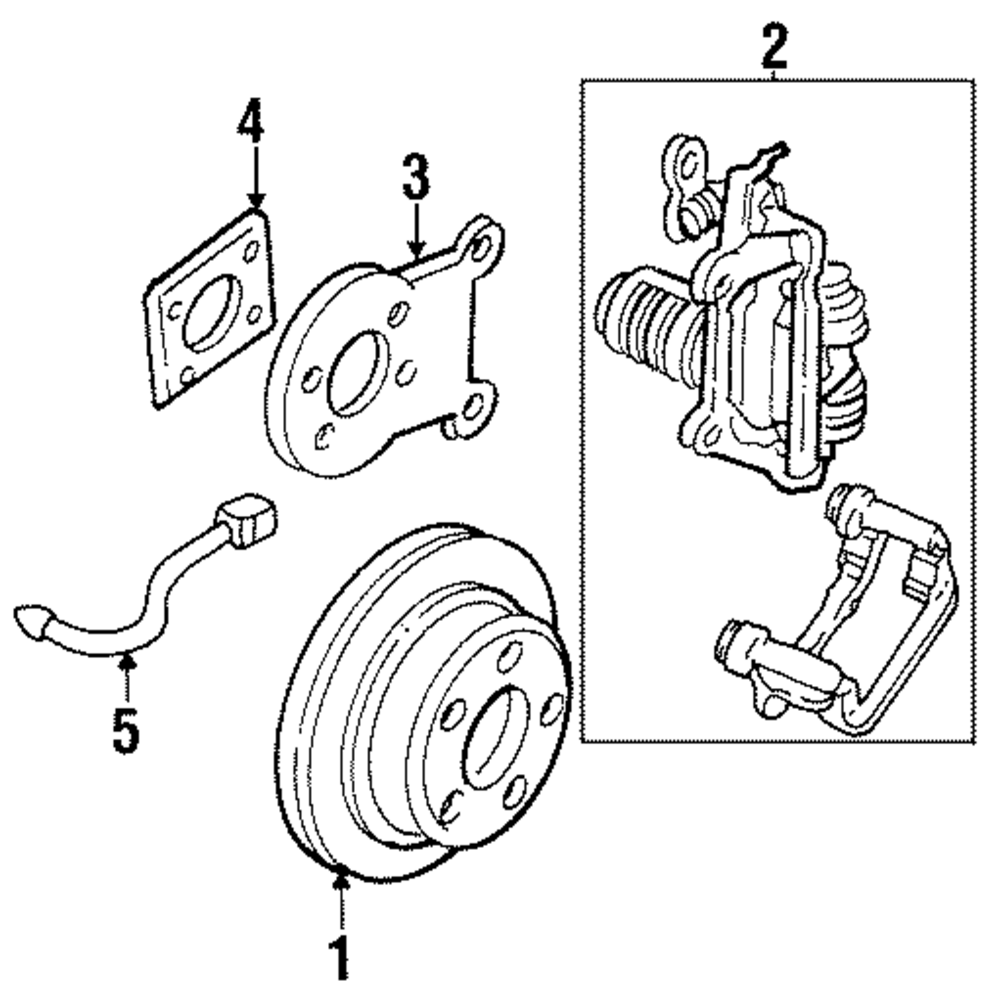 2
4
3
5
1