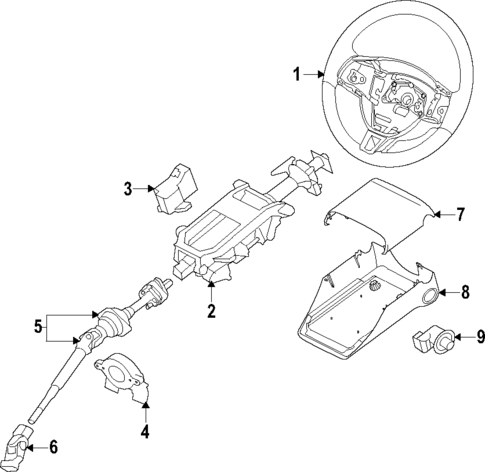 1
3
7
2
8
5
9
4
6